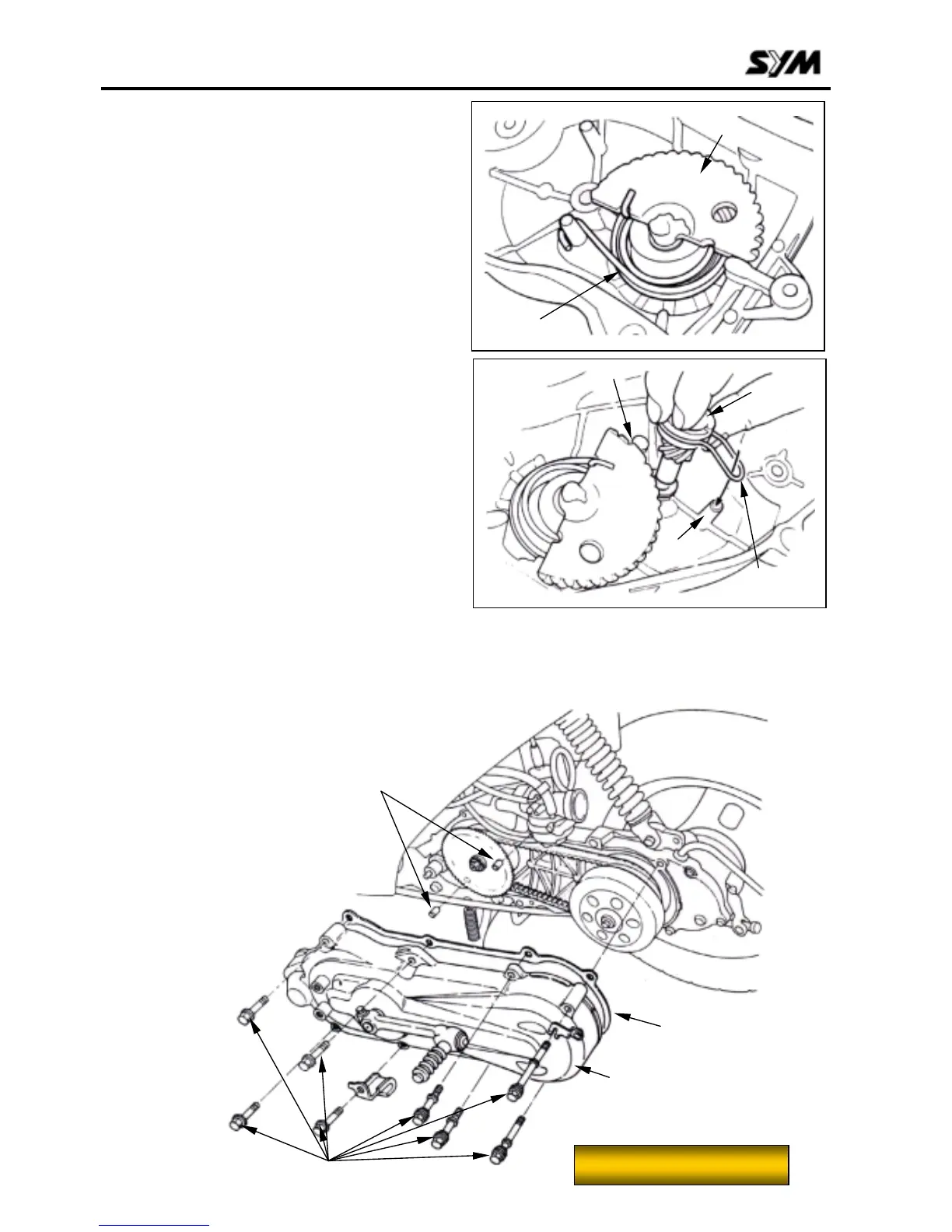 SYM