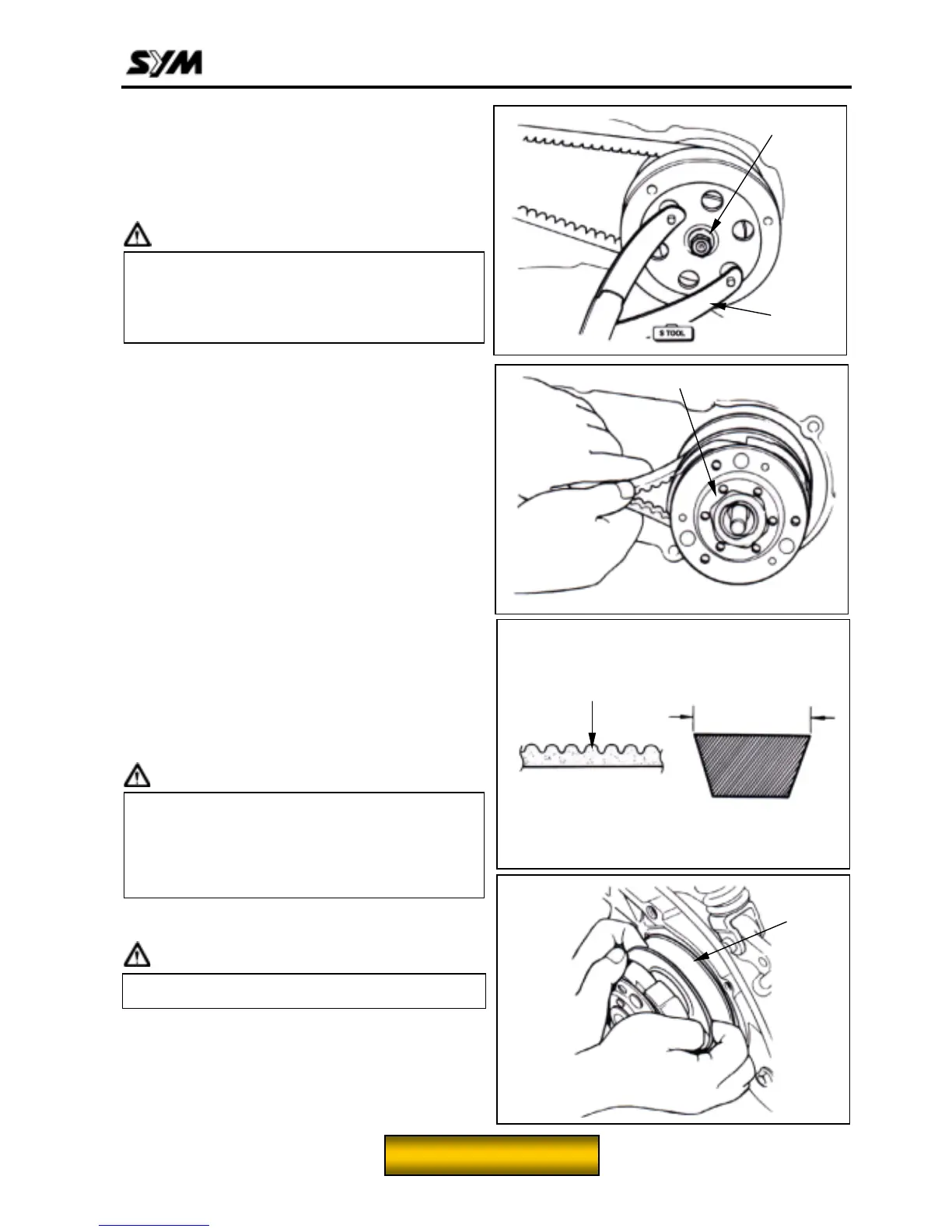 SYM

S TOOL