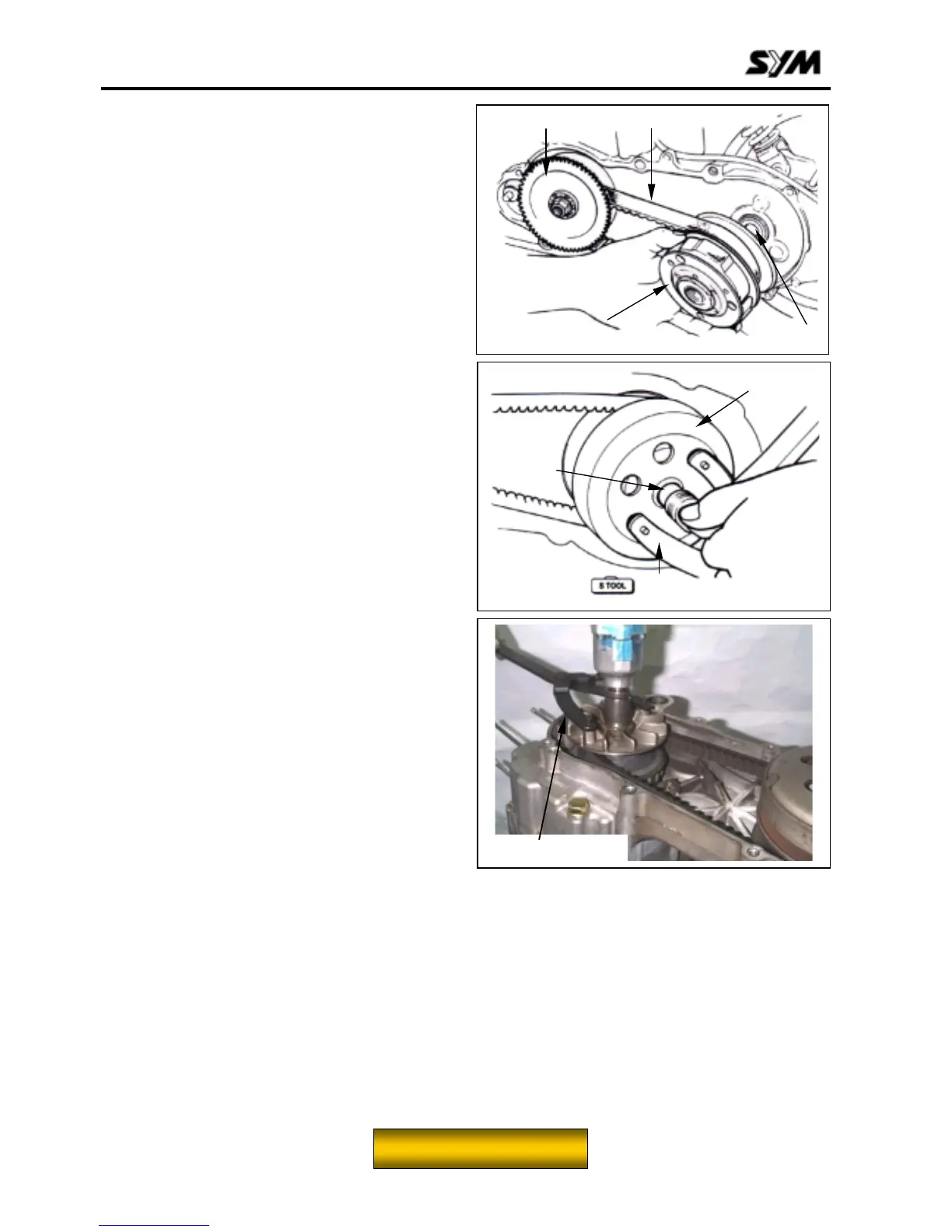 SYM

S TOOL