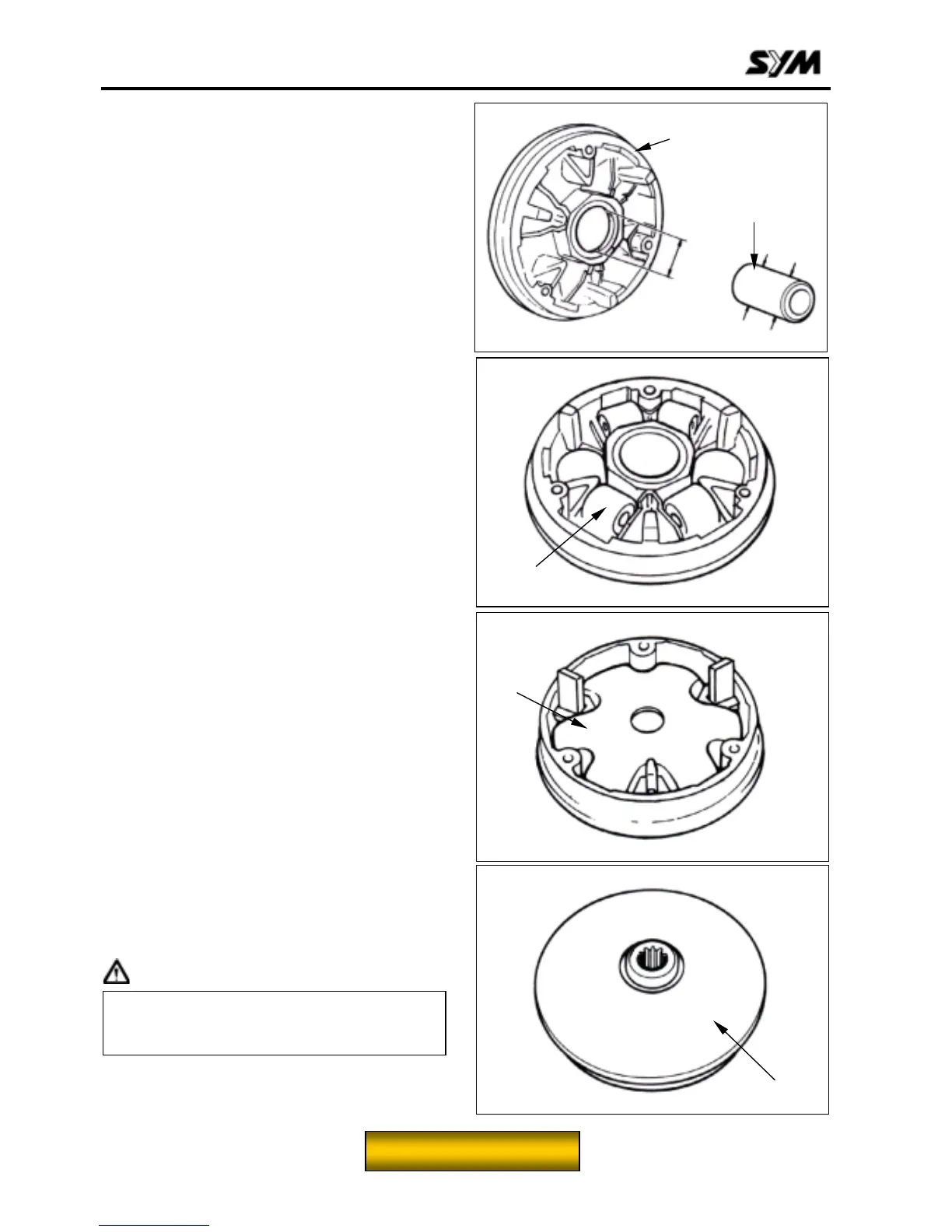 SYM