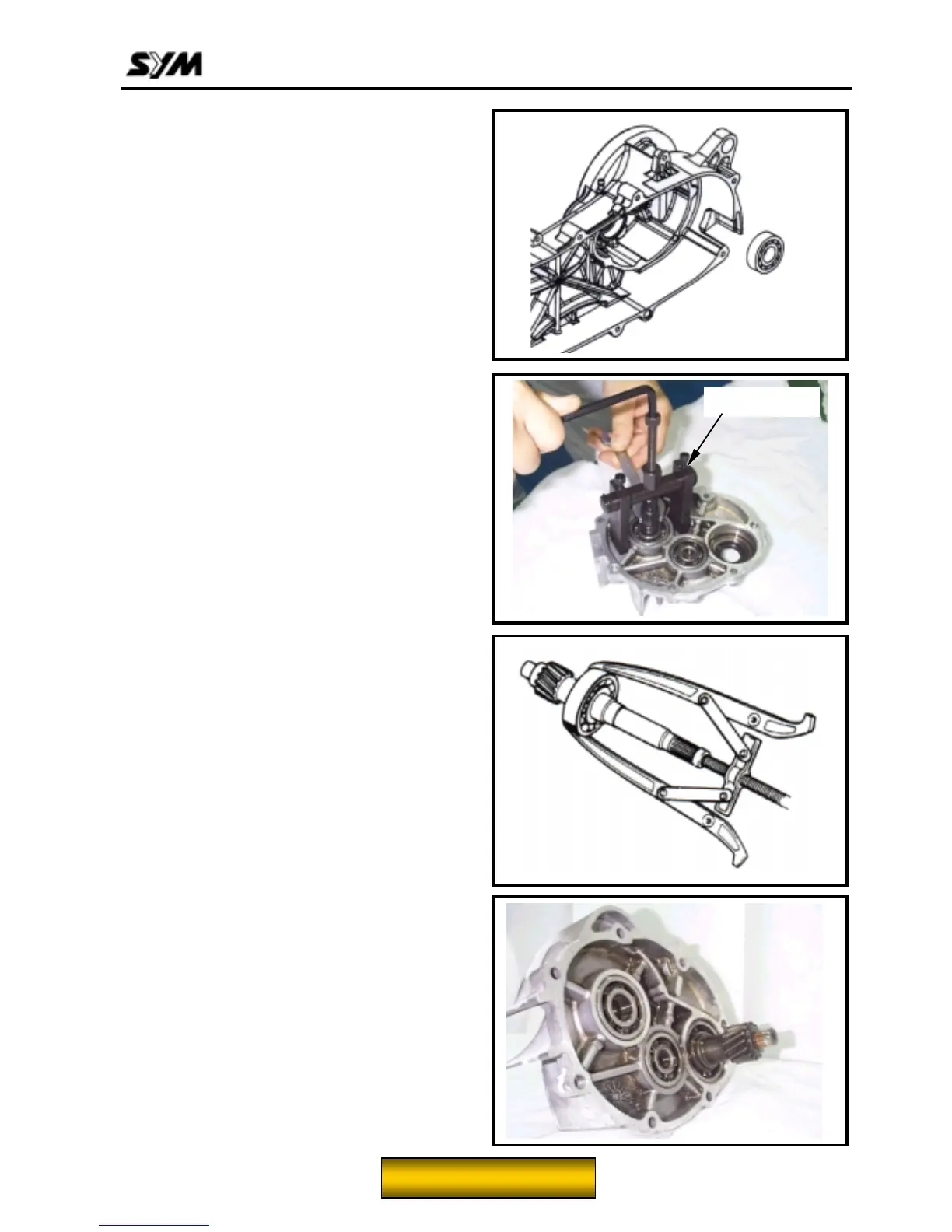 SYM