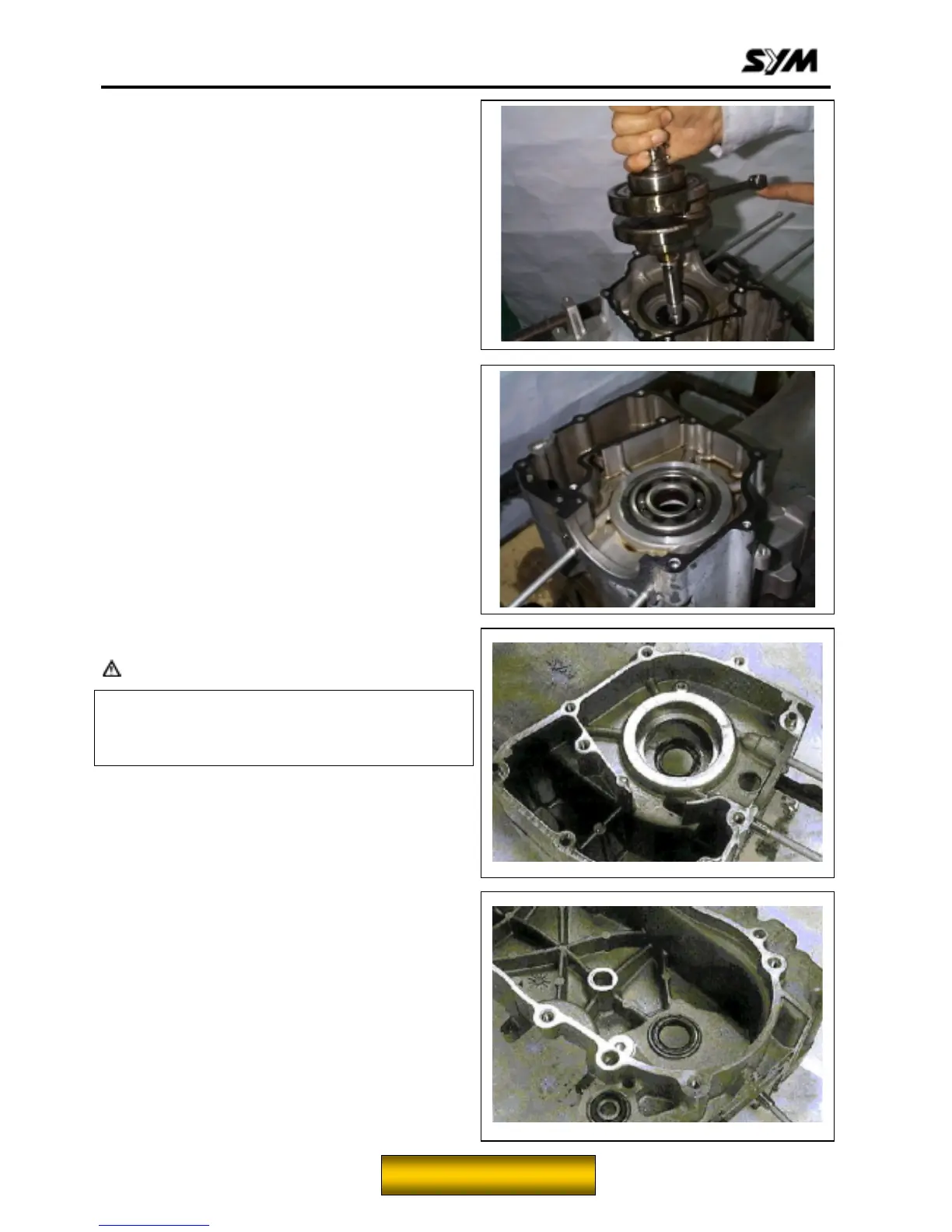 SYM