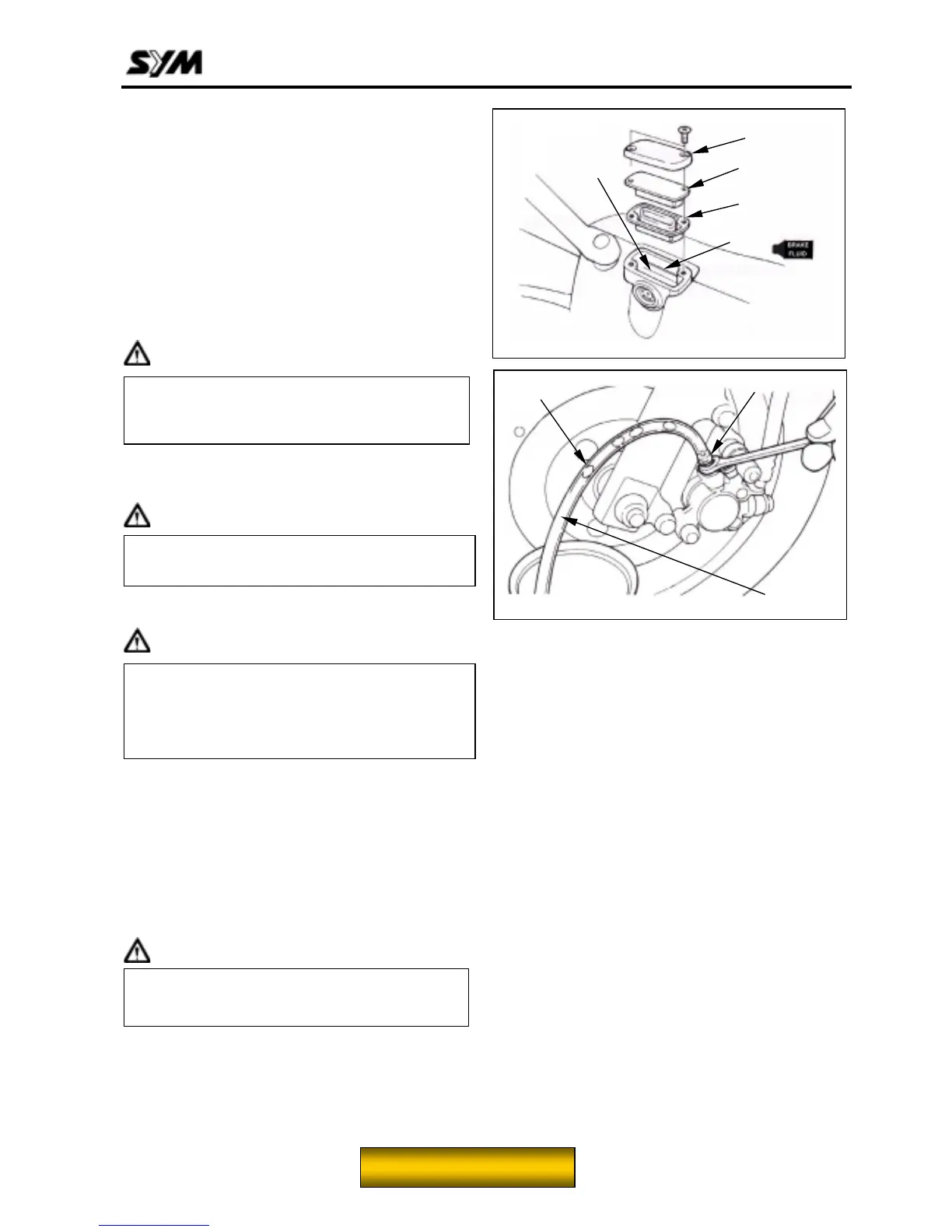 SYM

BRAKE FLUID