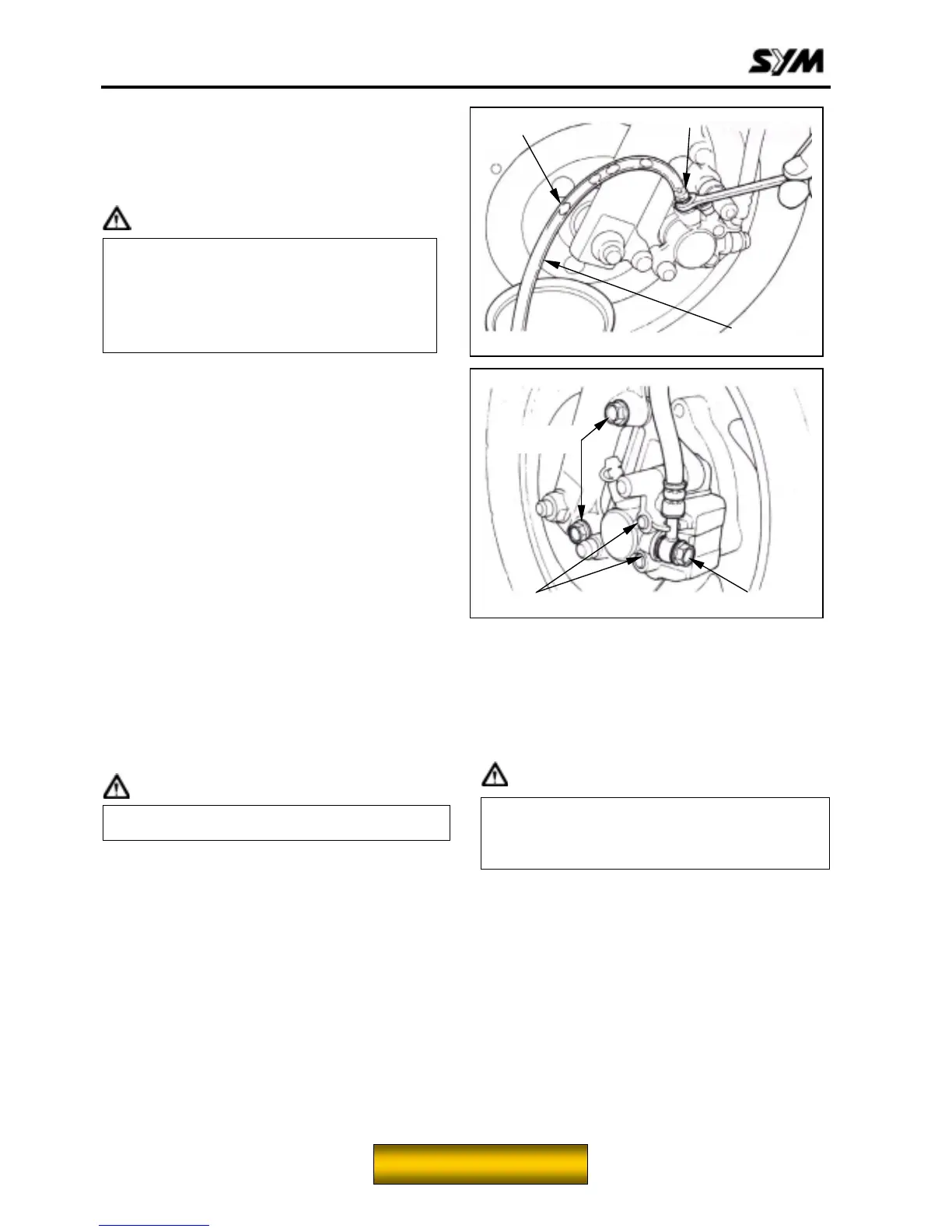 SYM