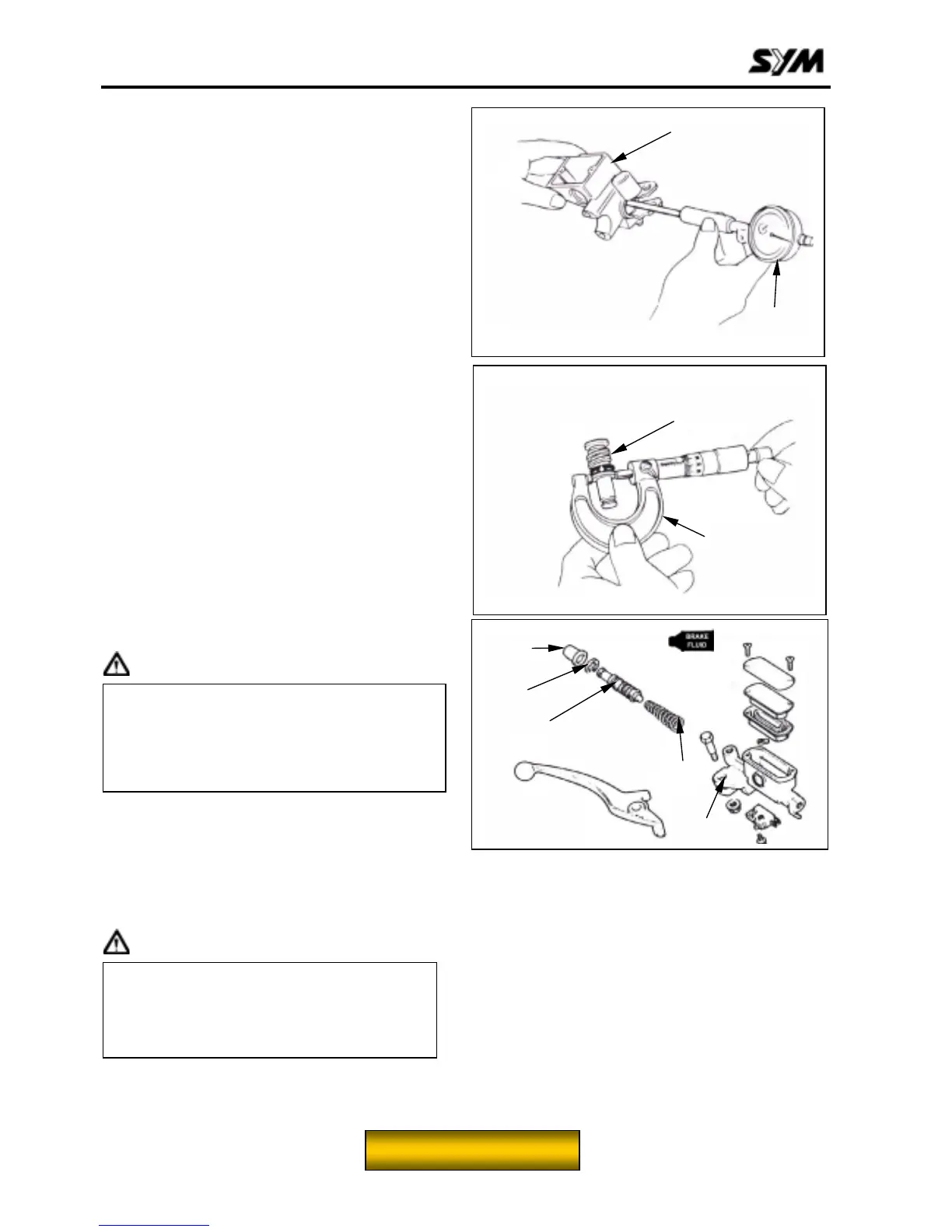 SYM

BRAKE FLUID