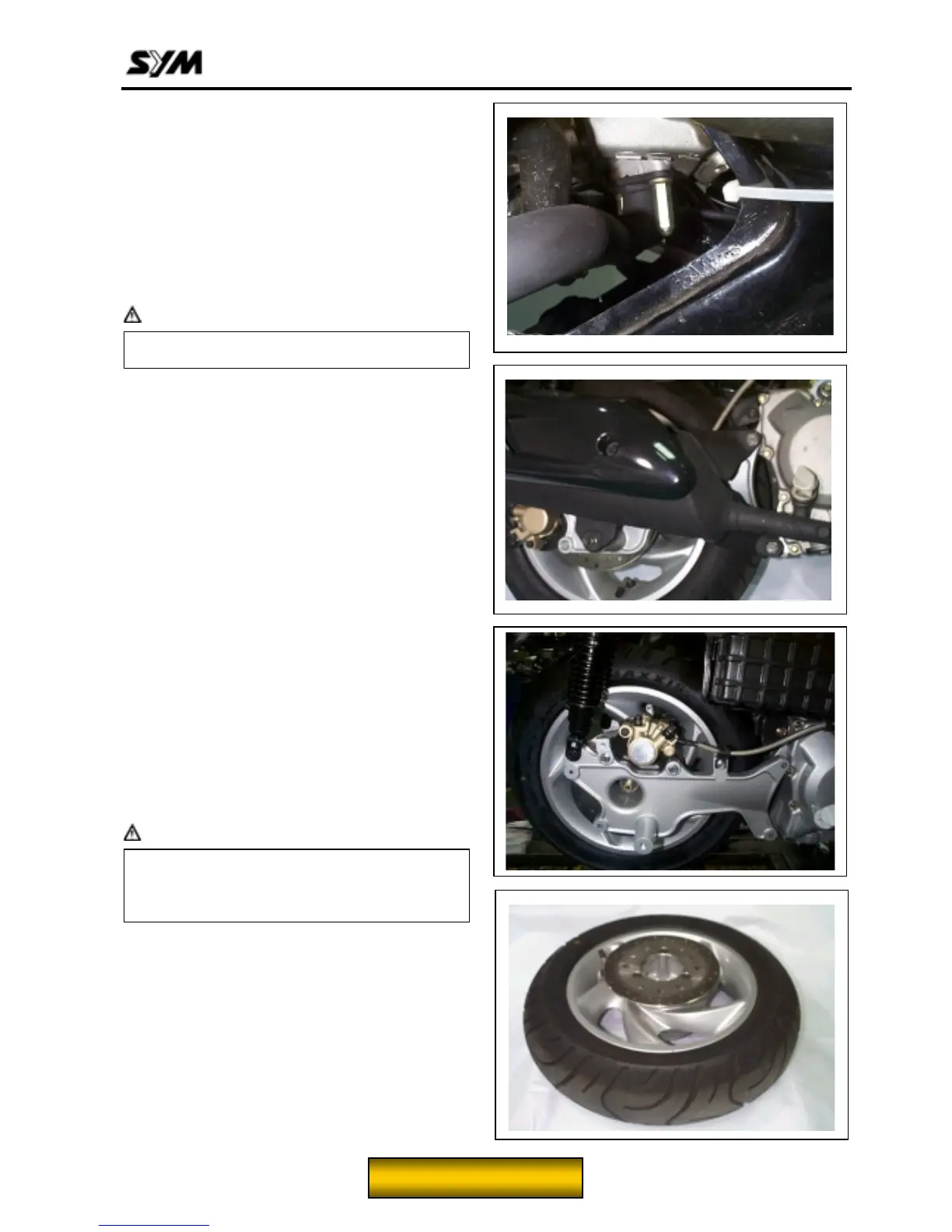 SYM