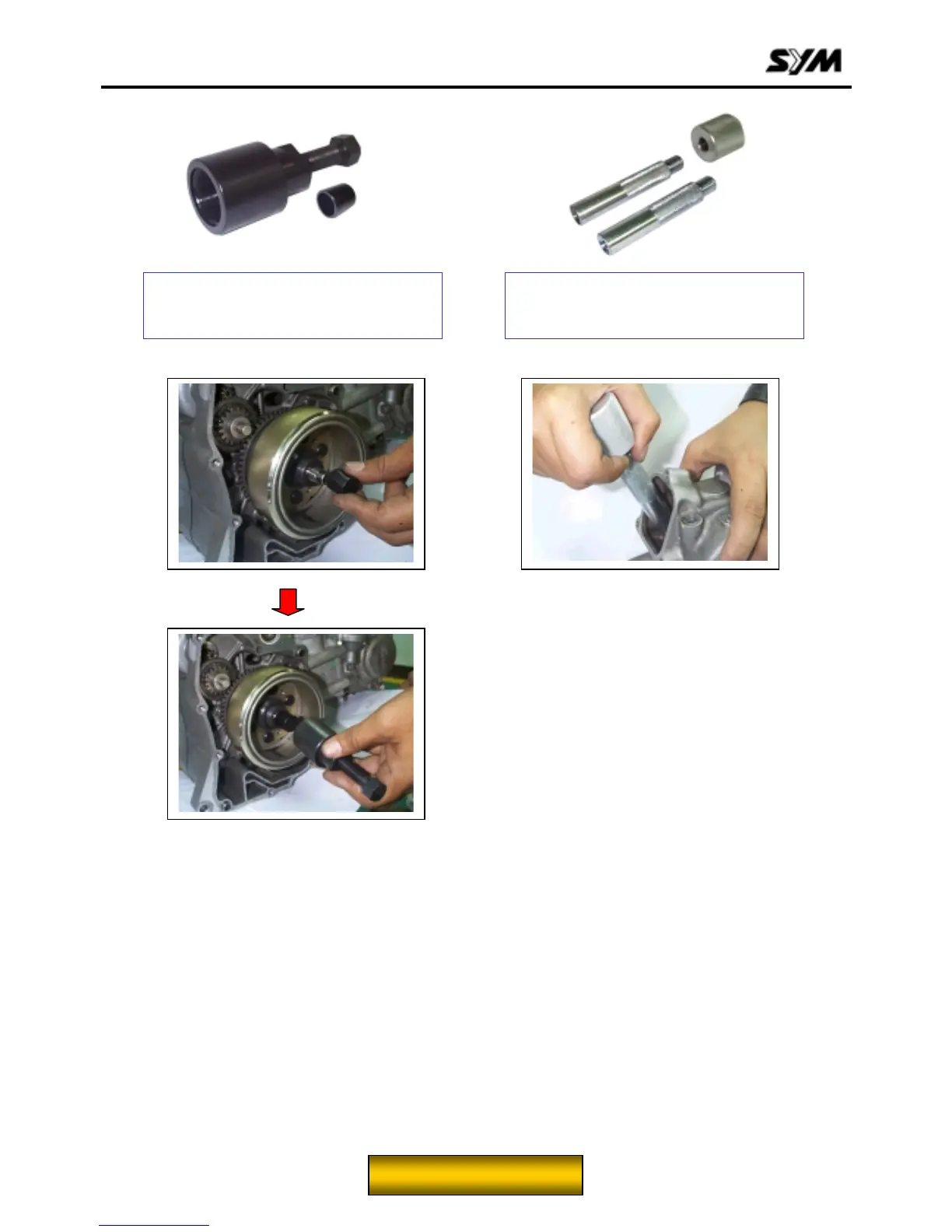 SYM