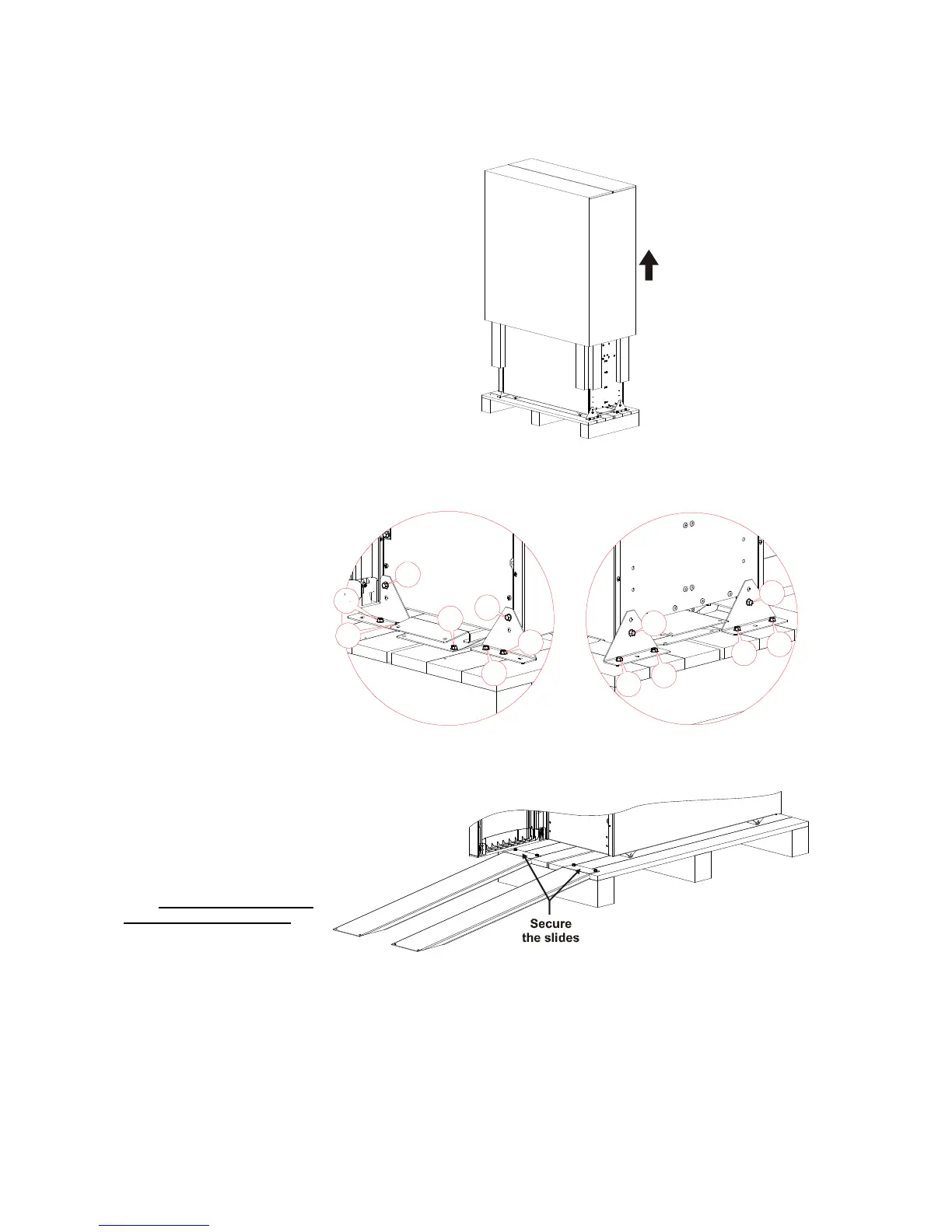 Secure
the slides