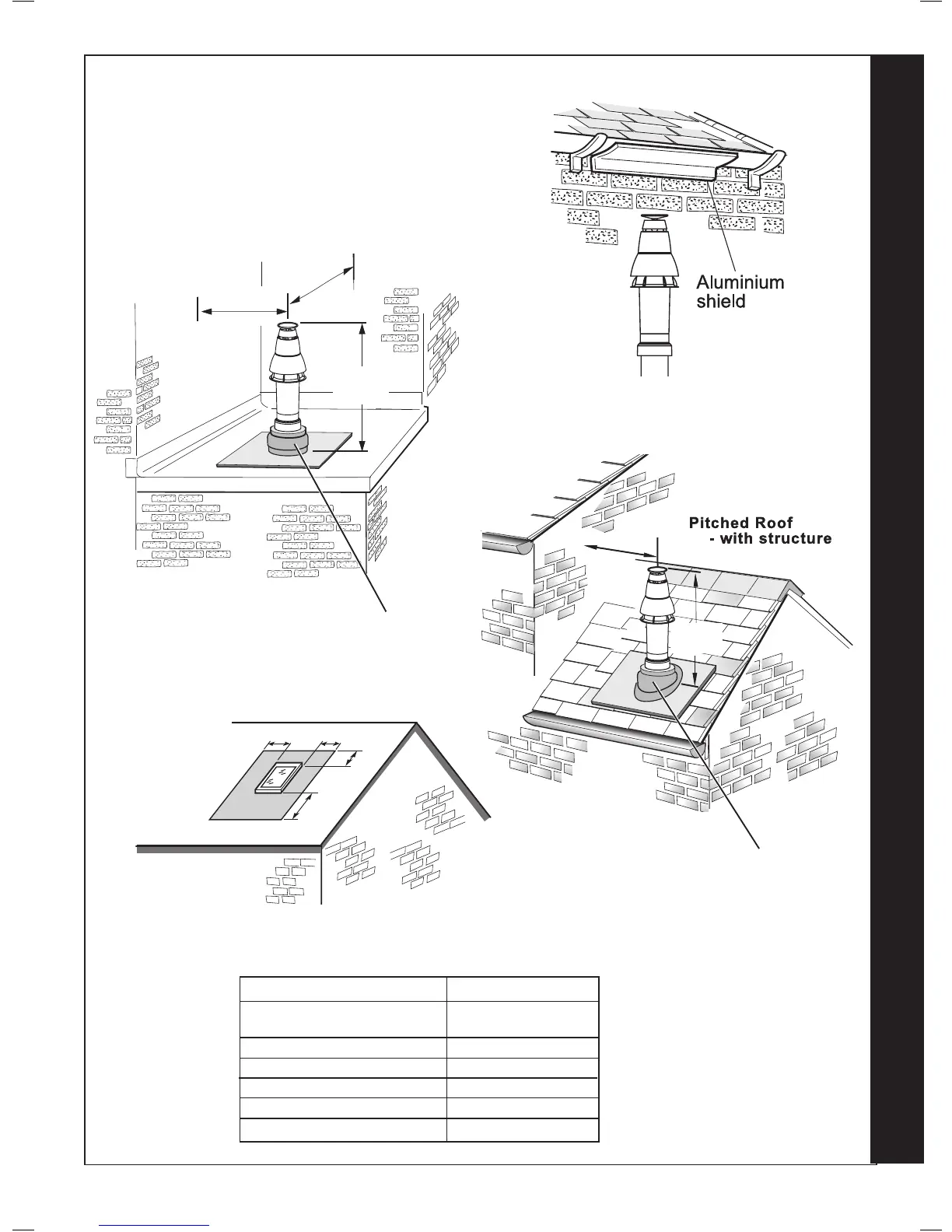 Aluminium shield

Pitched Roof
- with structure