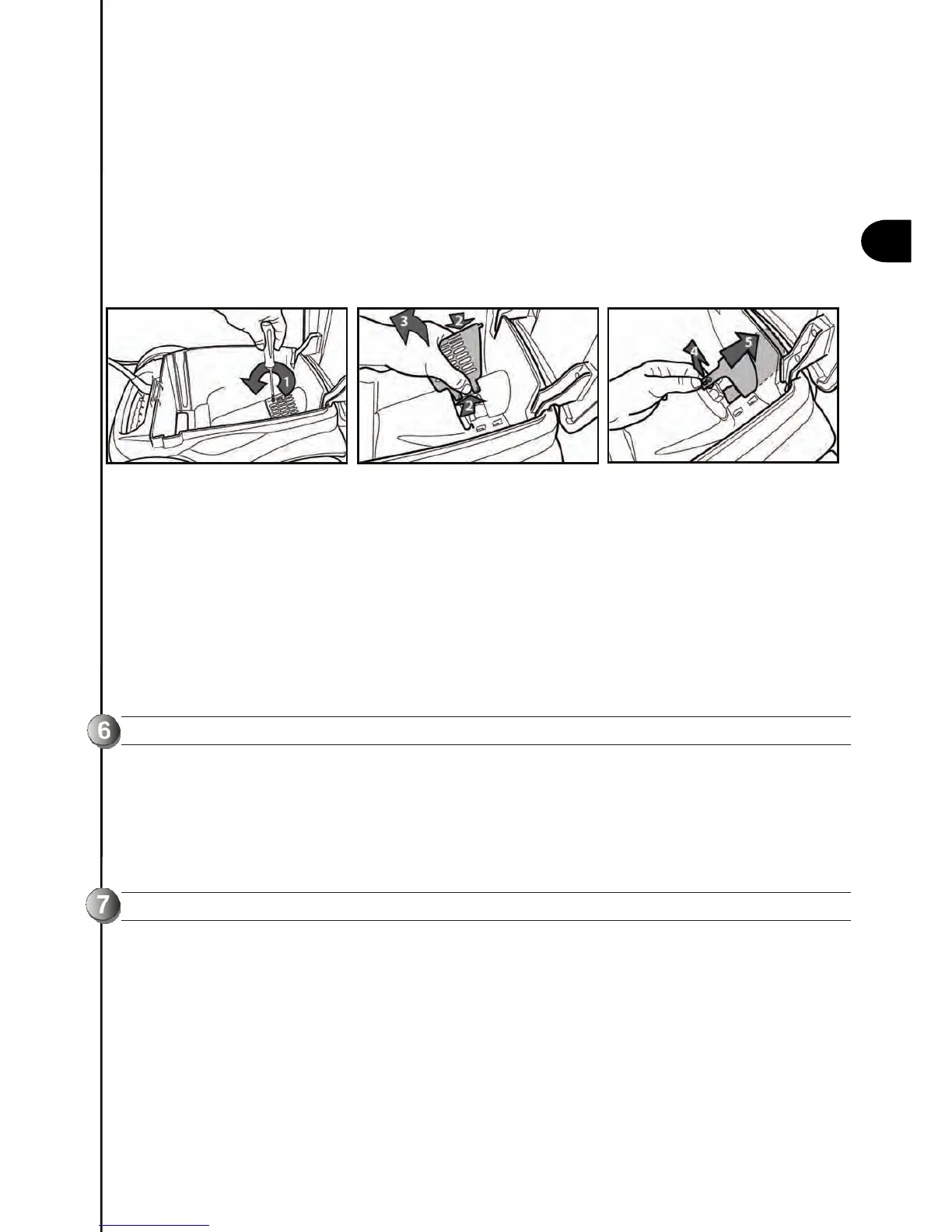 1

3

2

2

4

5

6

7