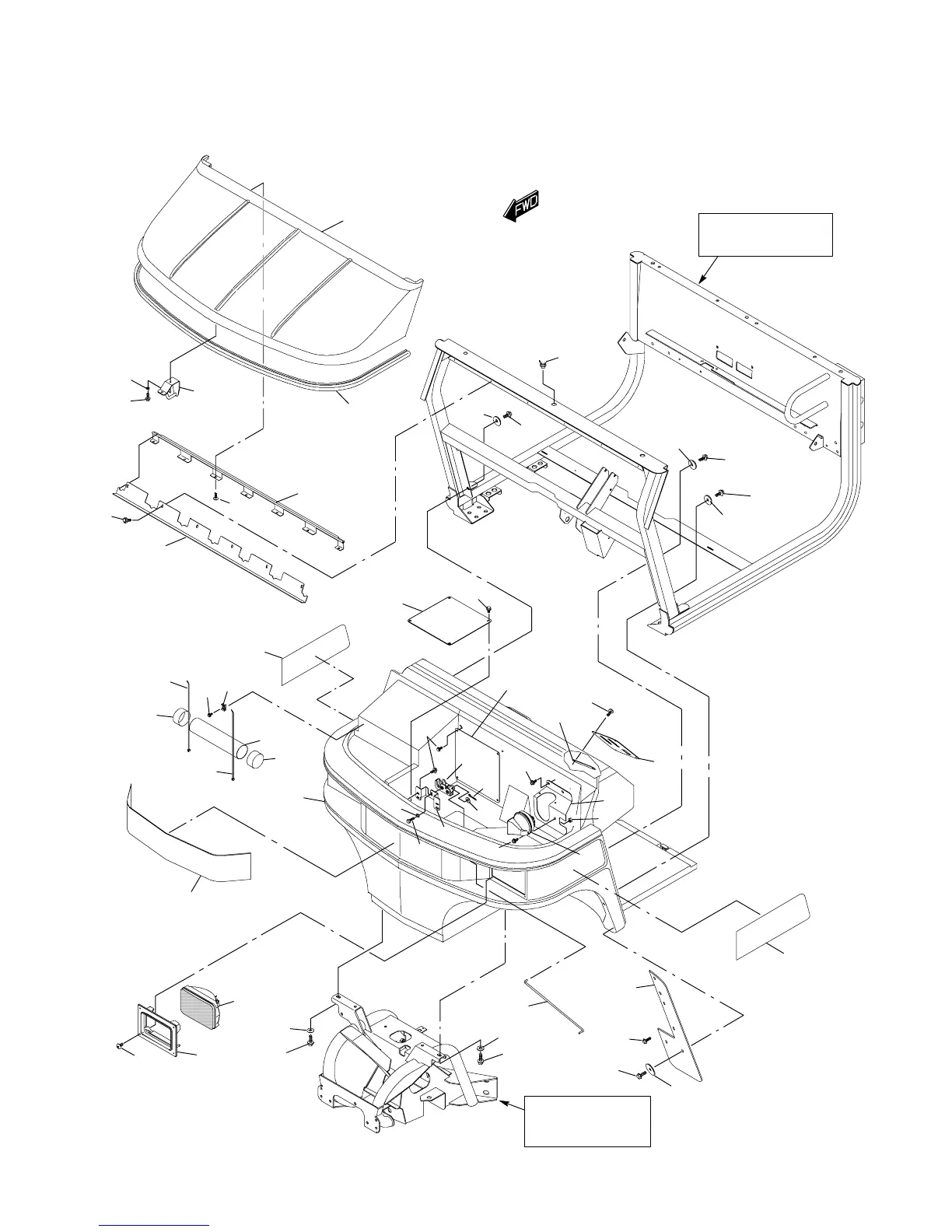 FWD