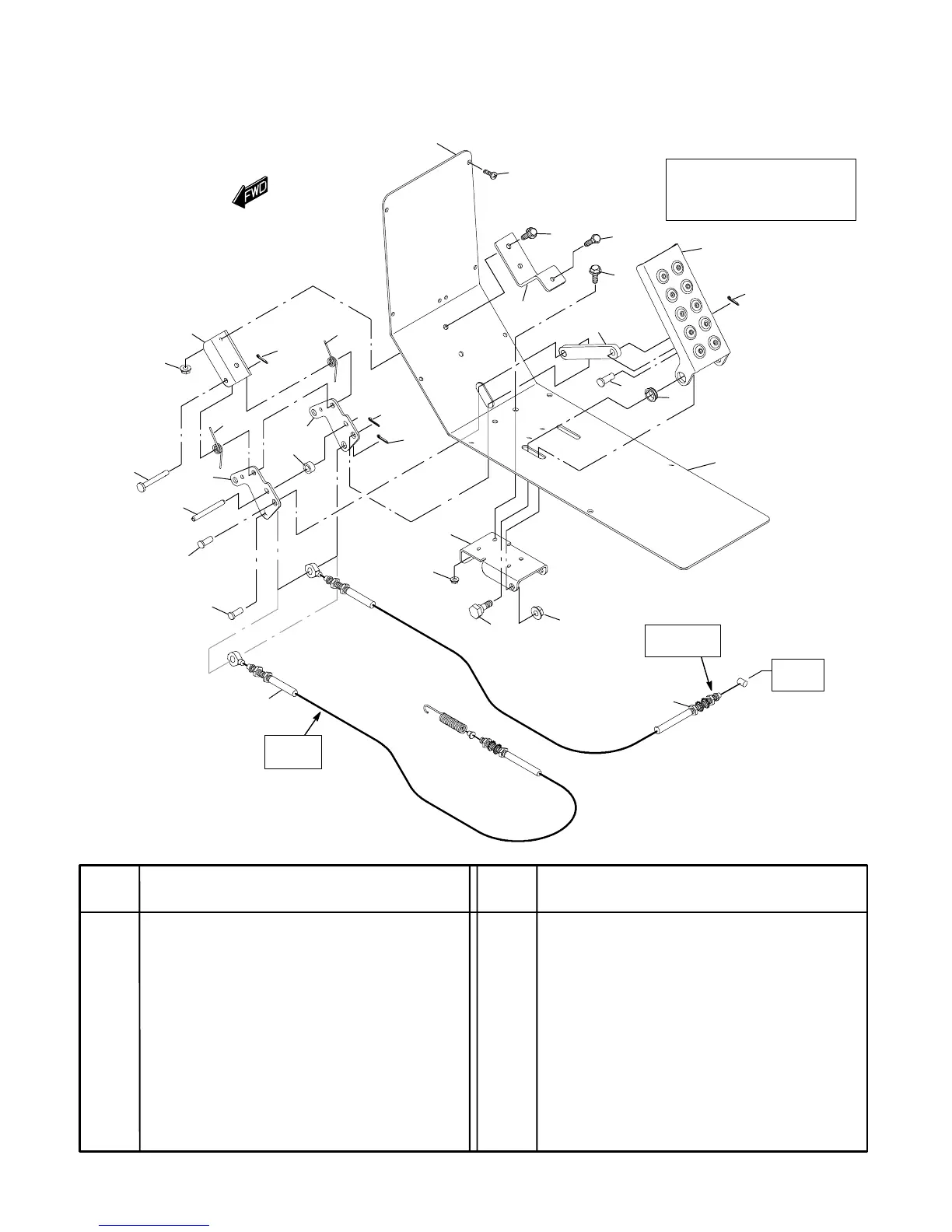 FWD