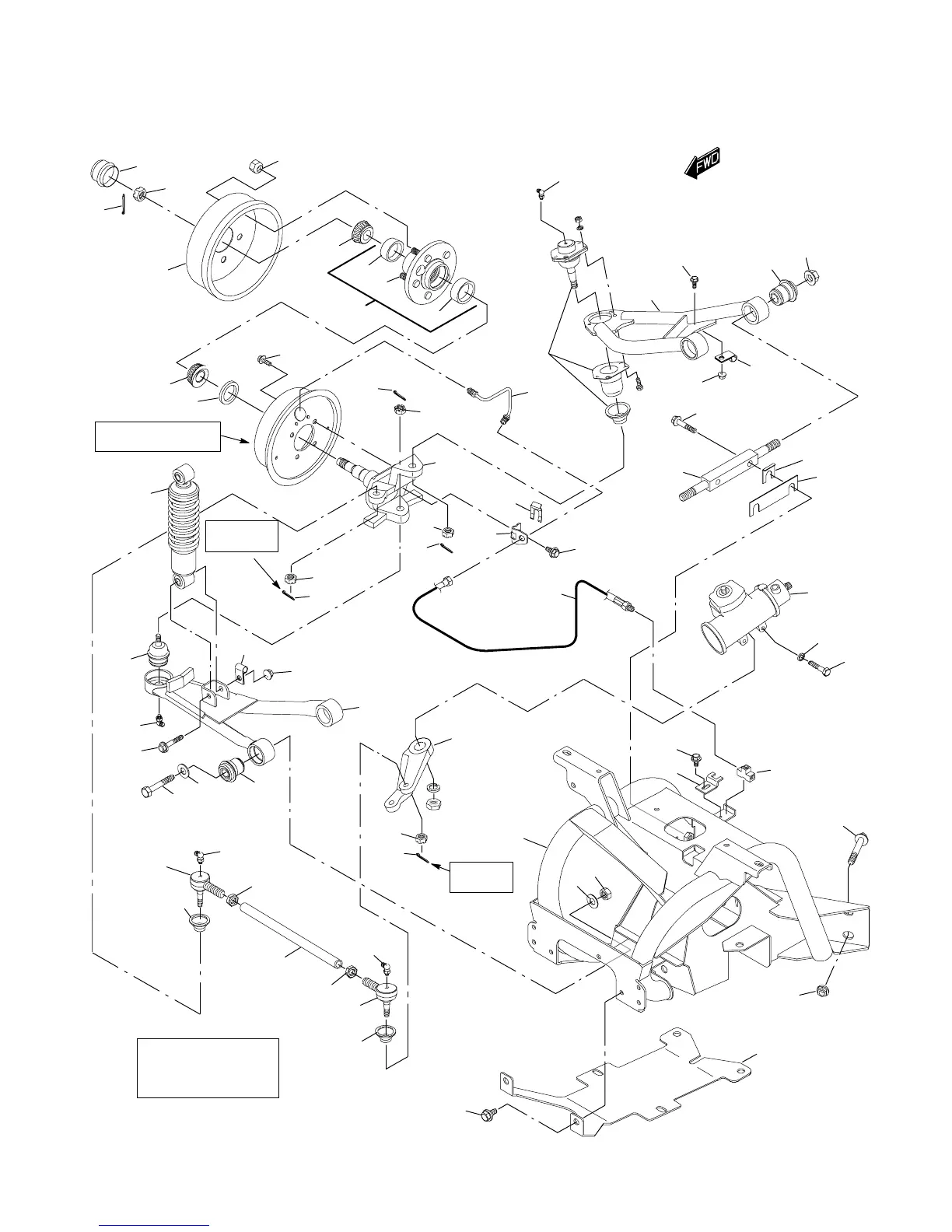 FWD