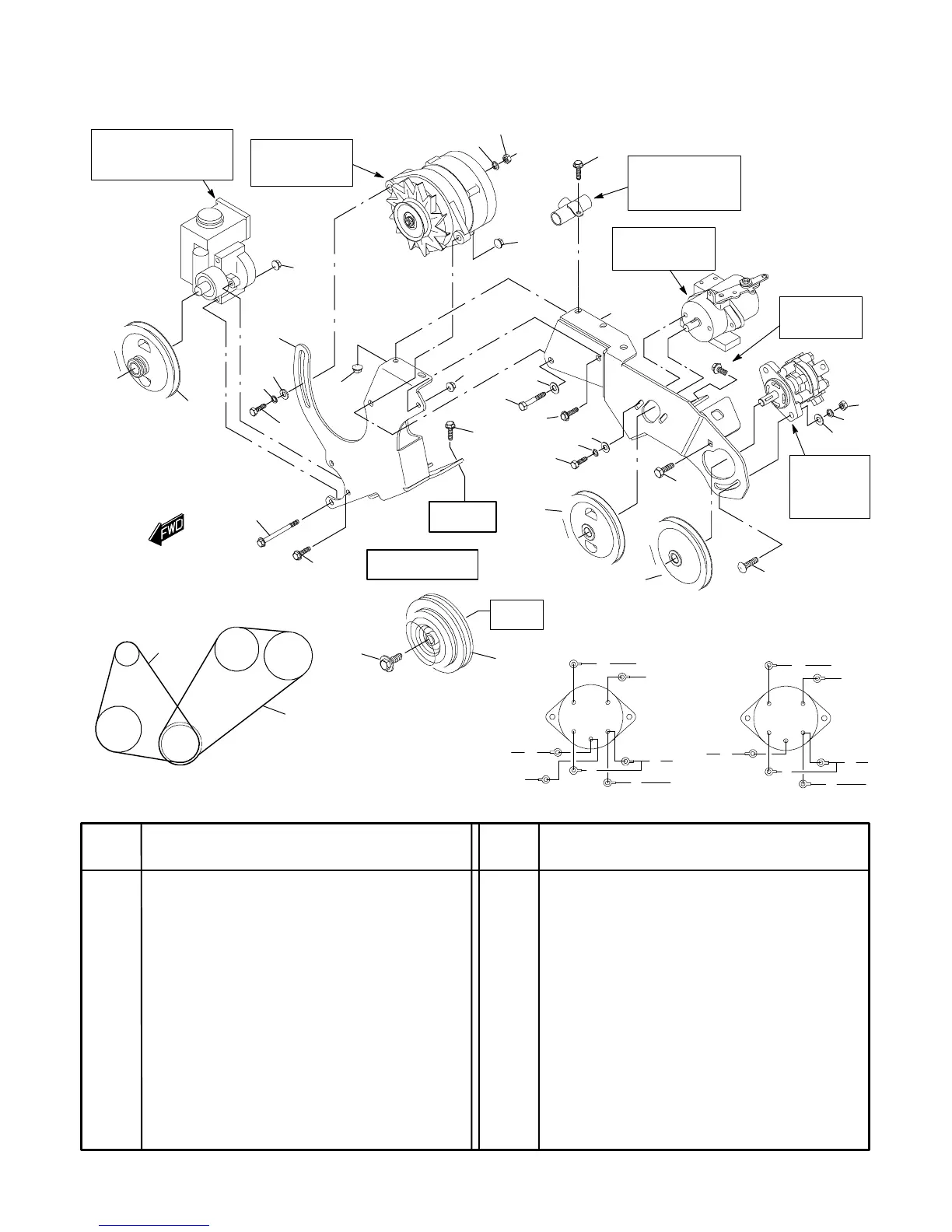 FWD