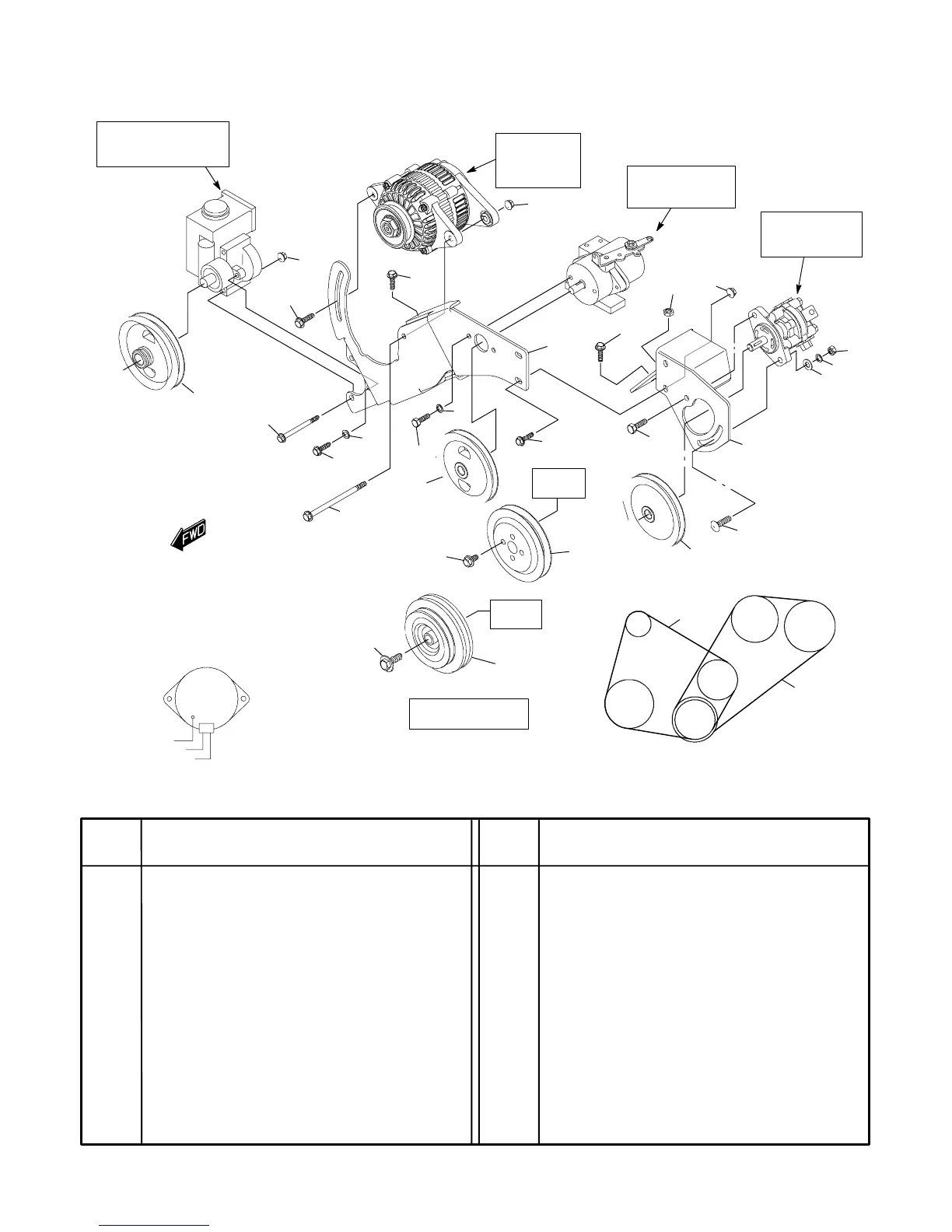 FWD