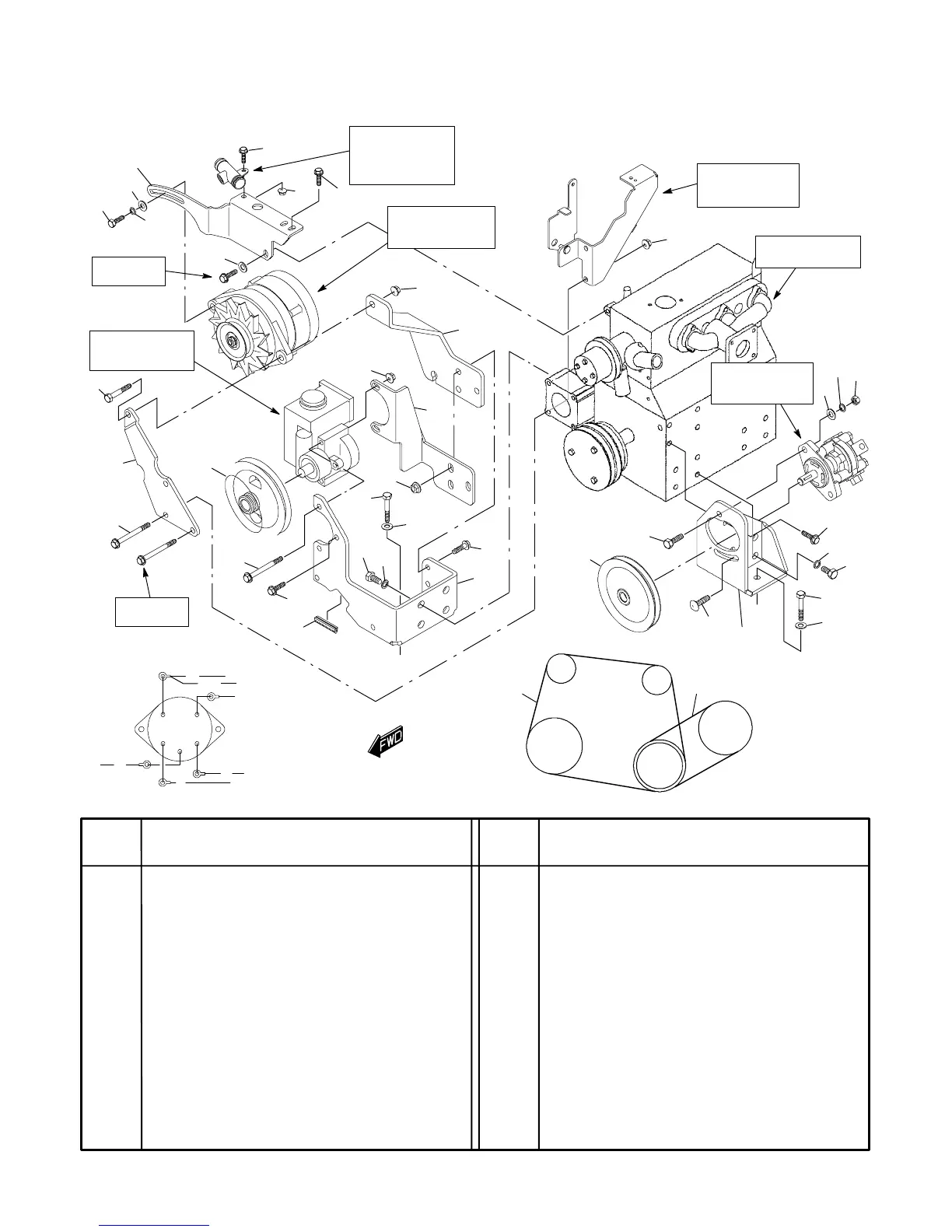 FWD