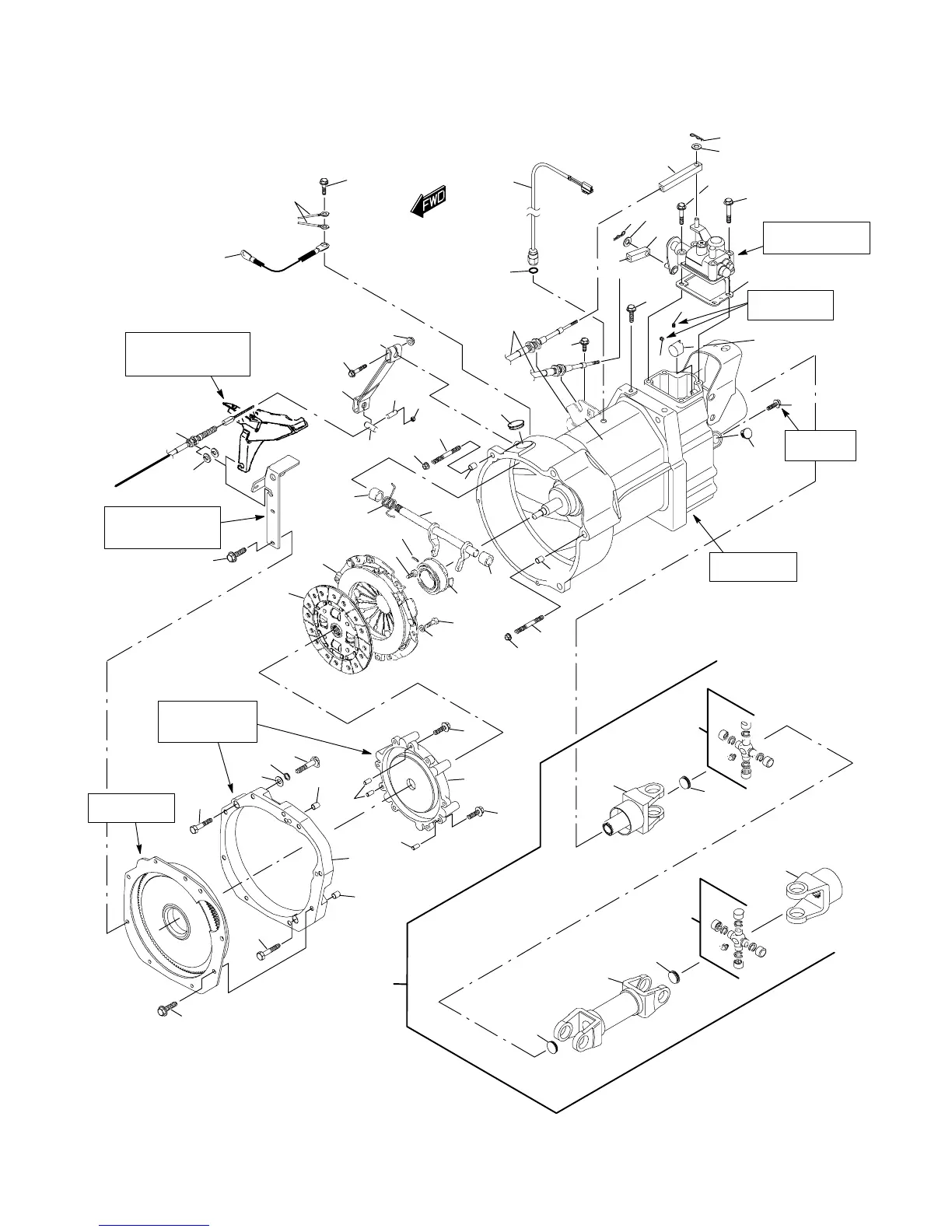 FWD