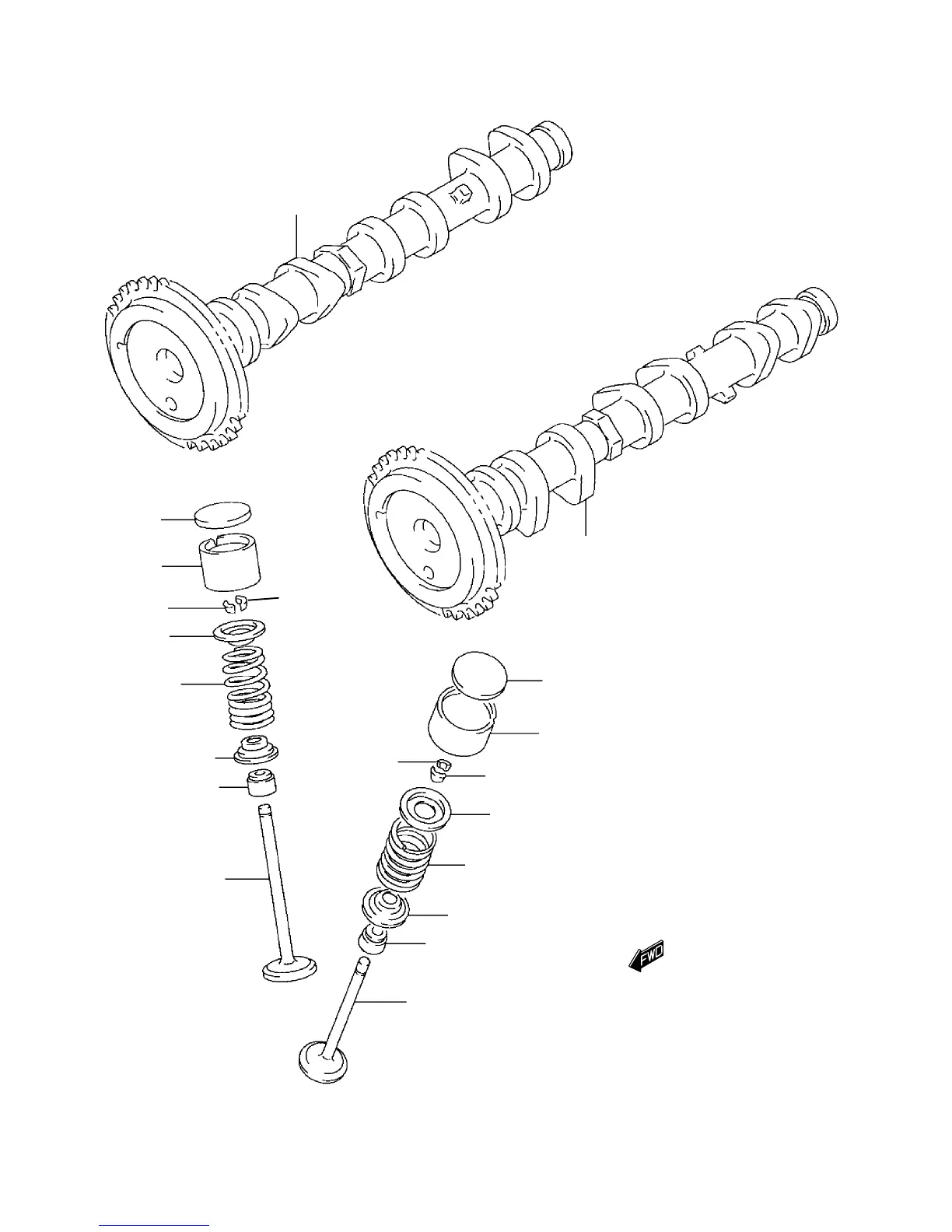 FWD