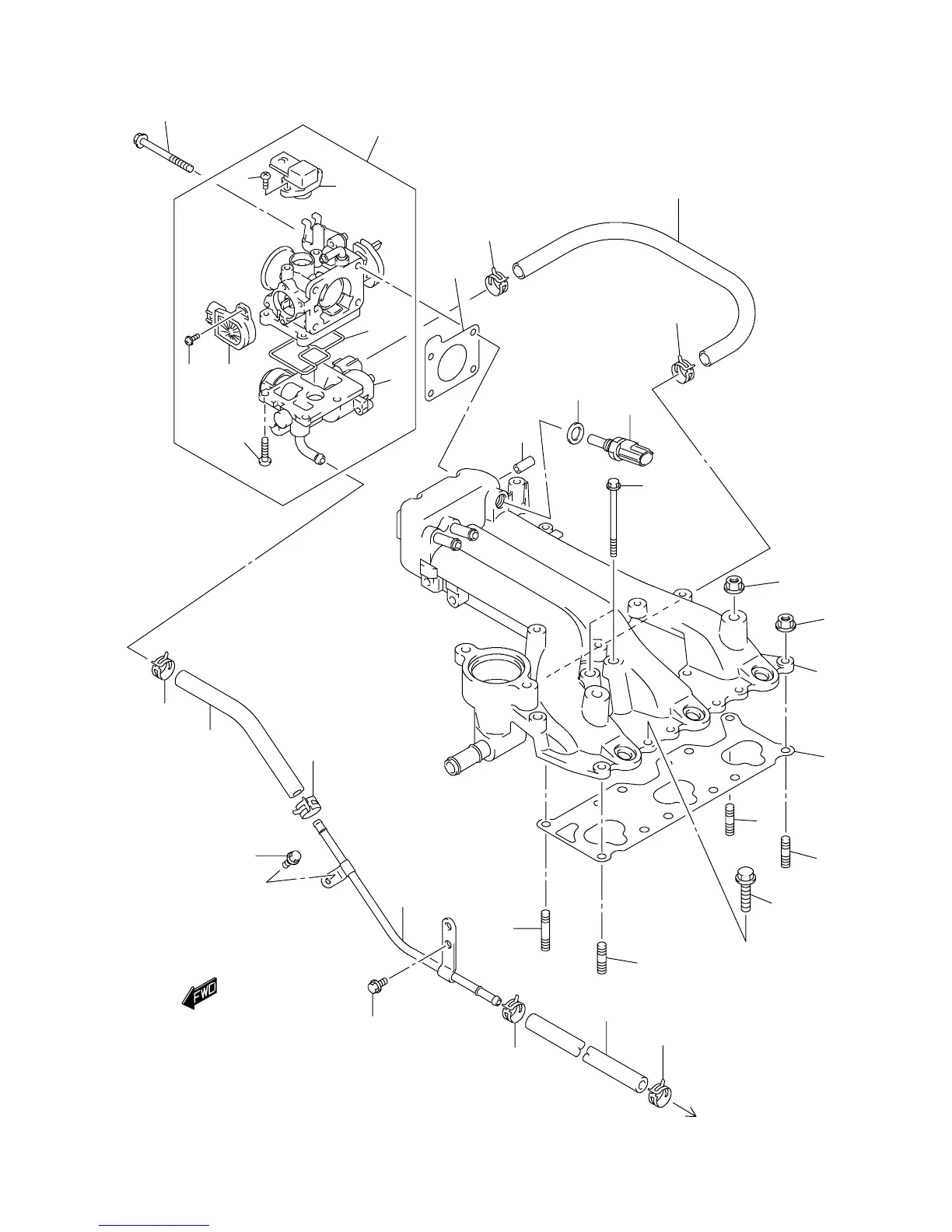 FWD