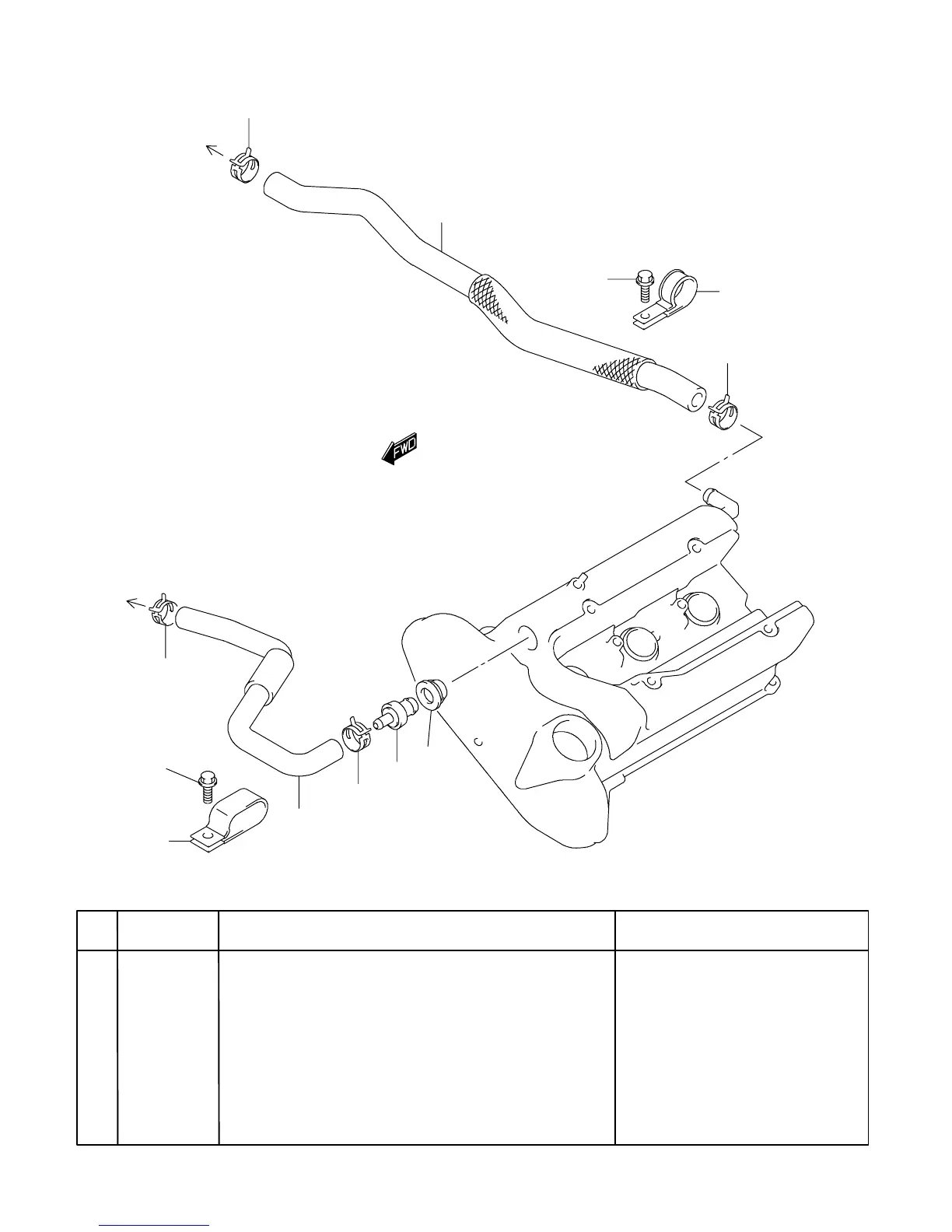 FWD