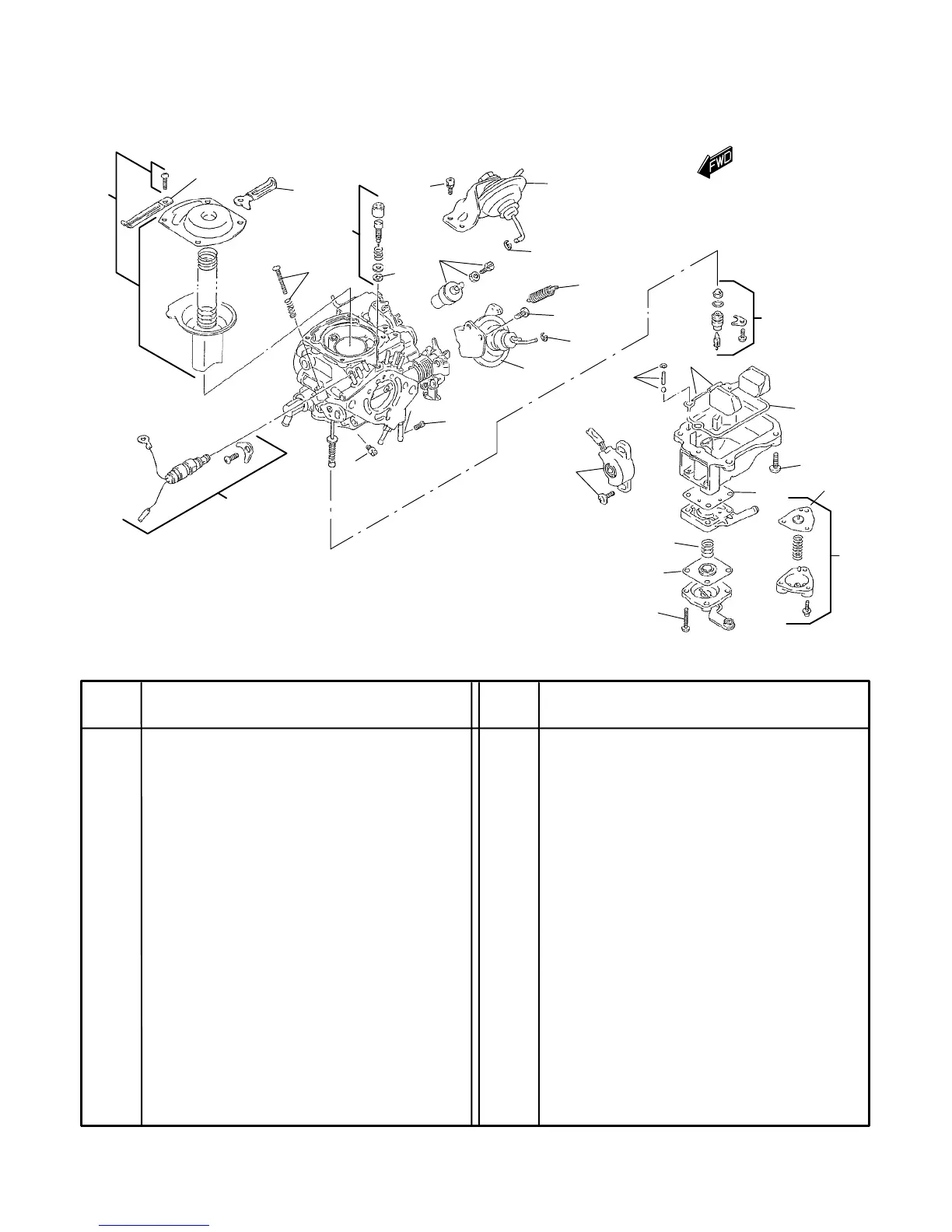 FWD