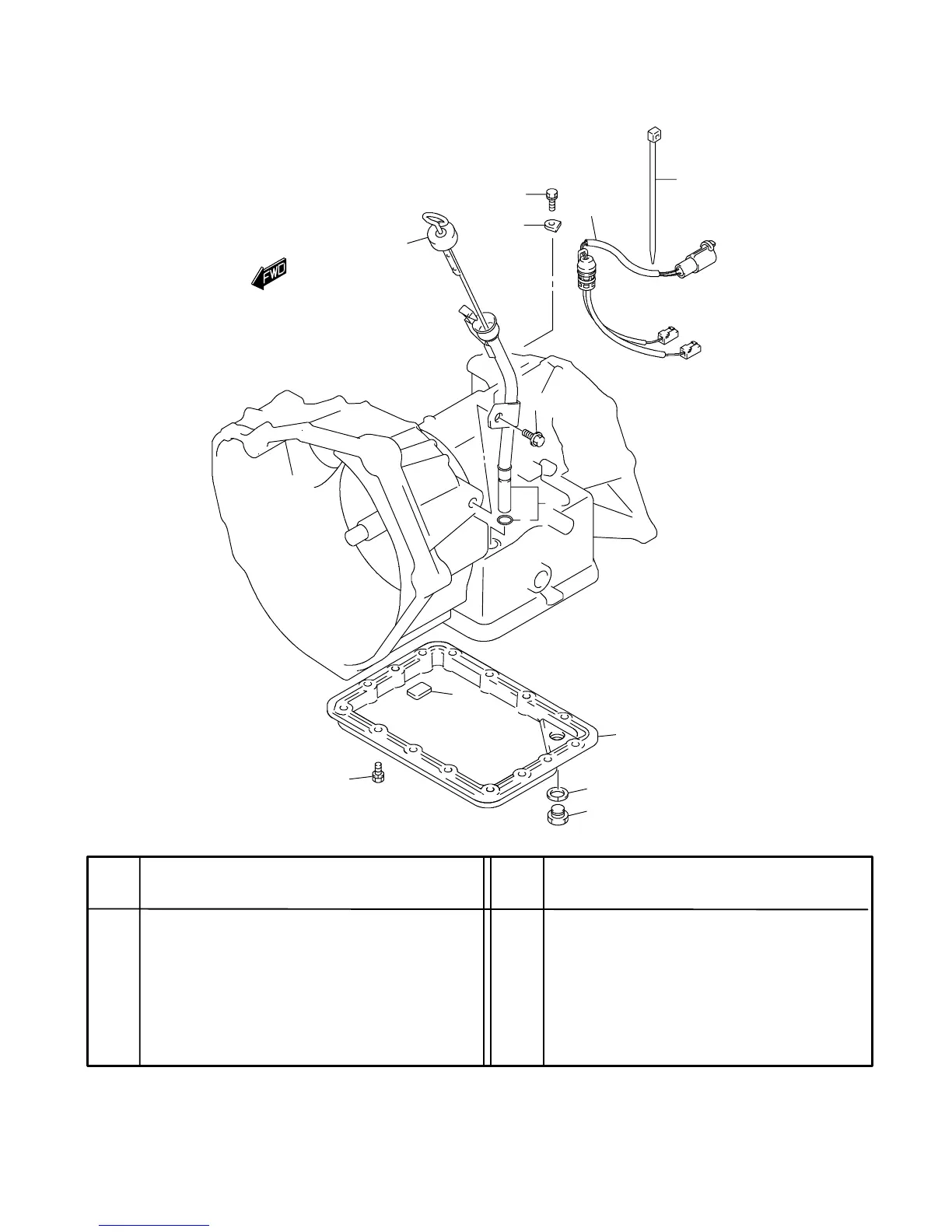 FWD