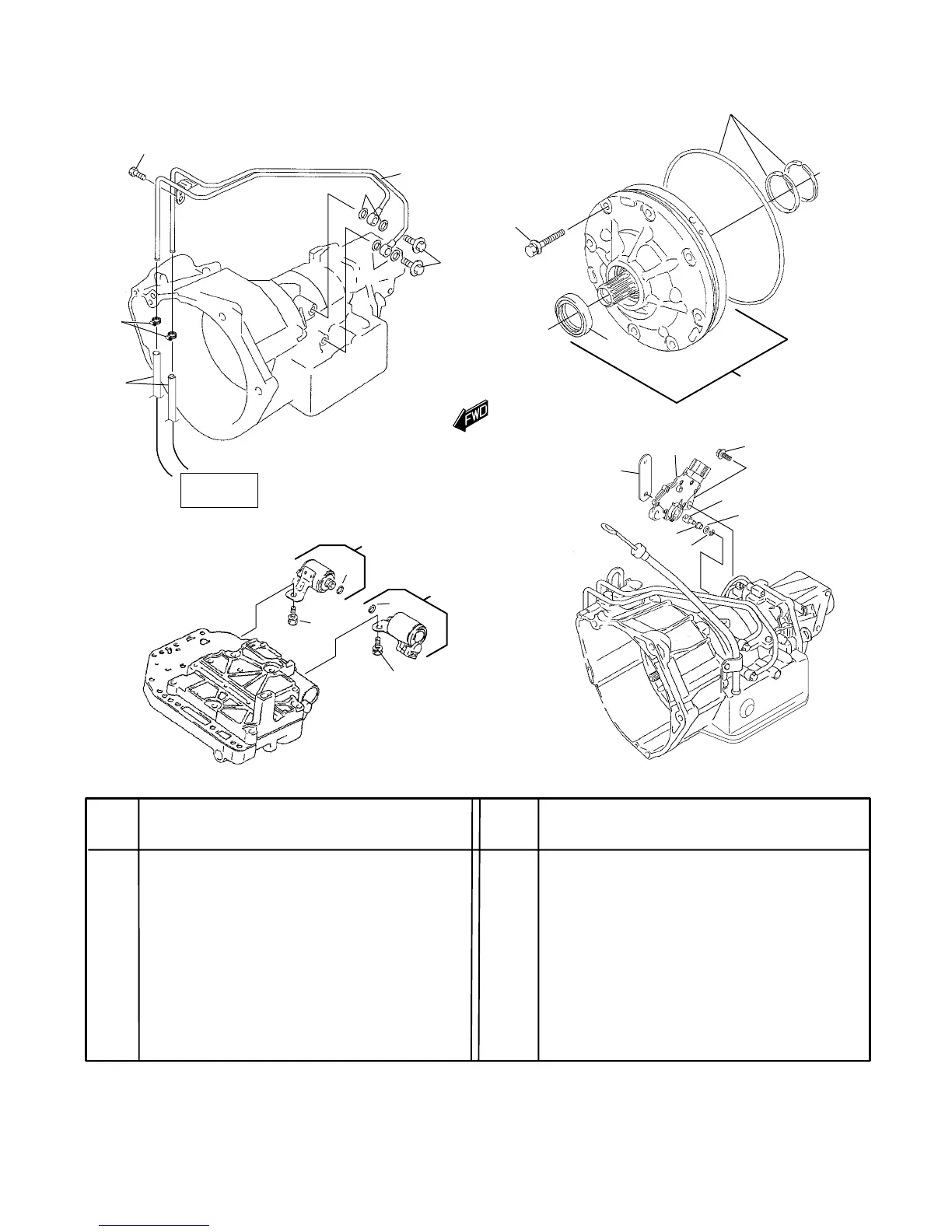 FWD