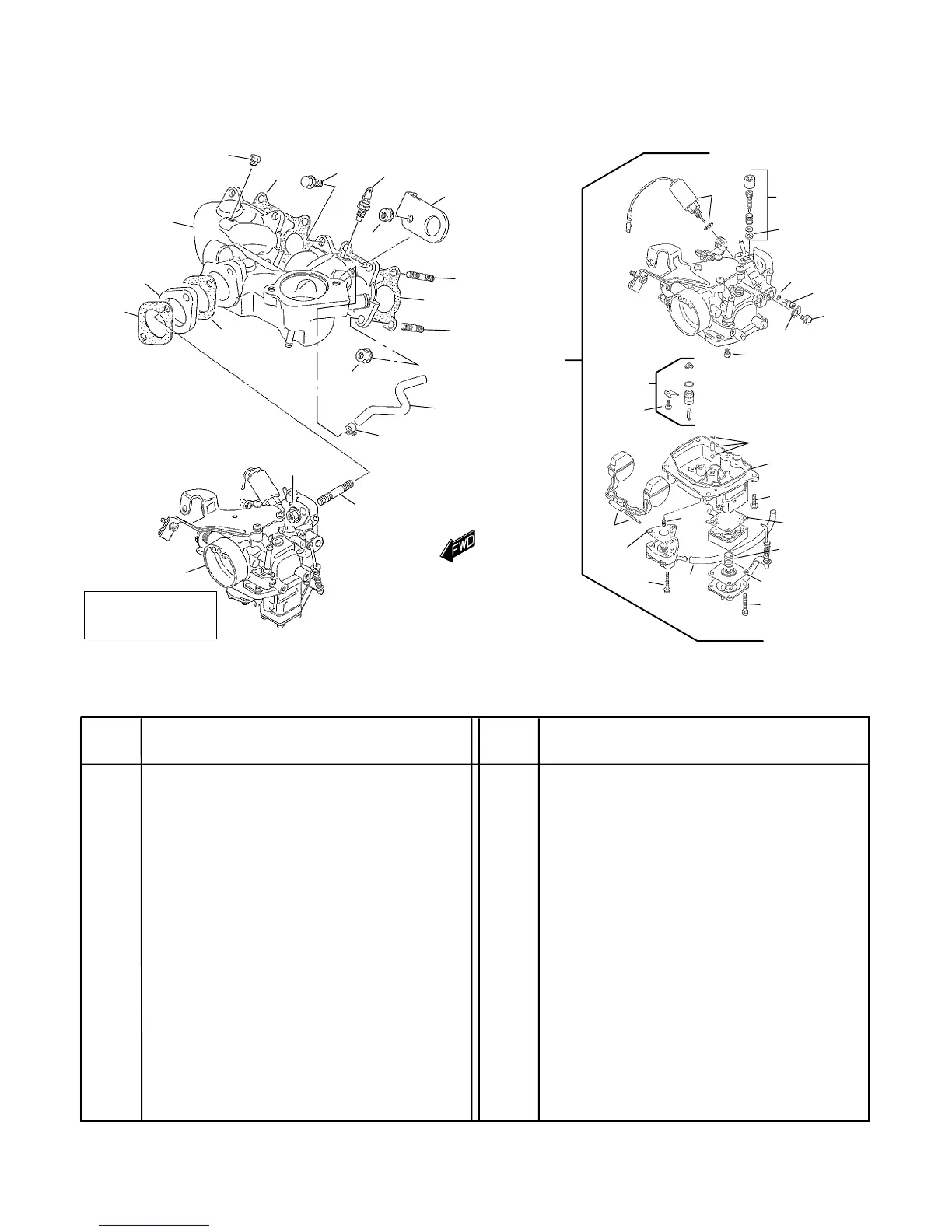 FWD