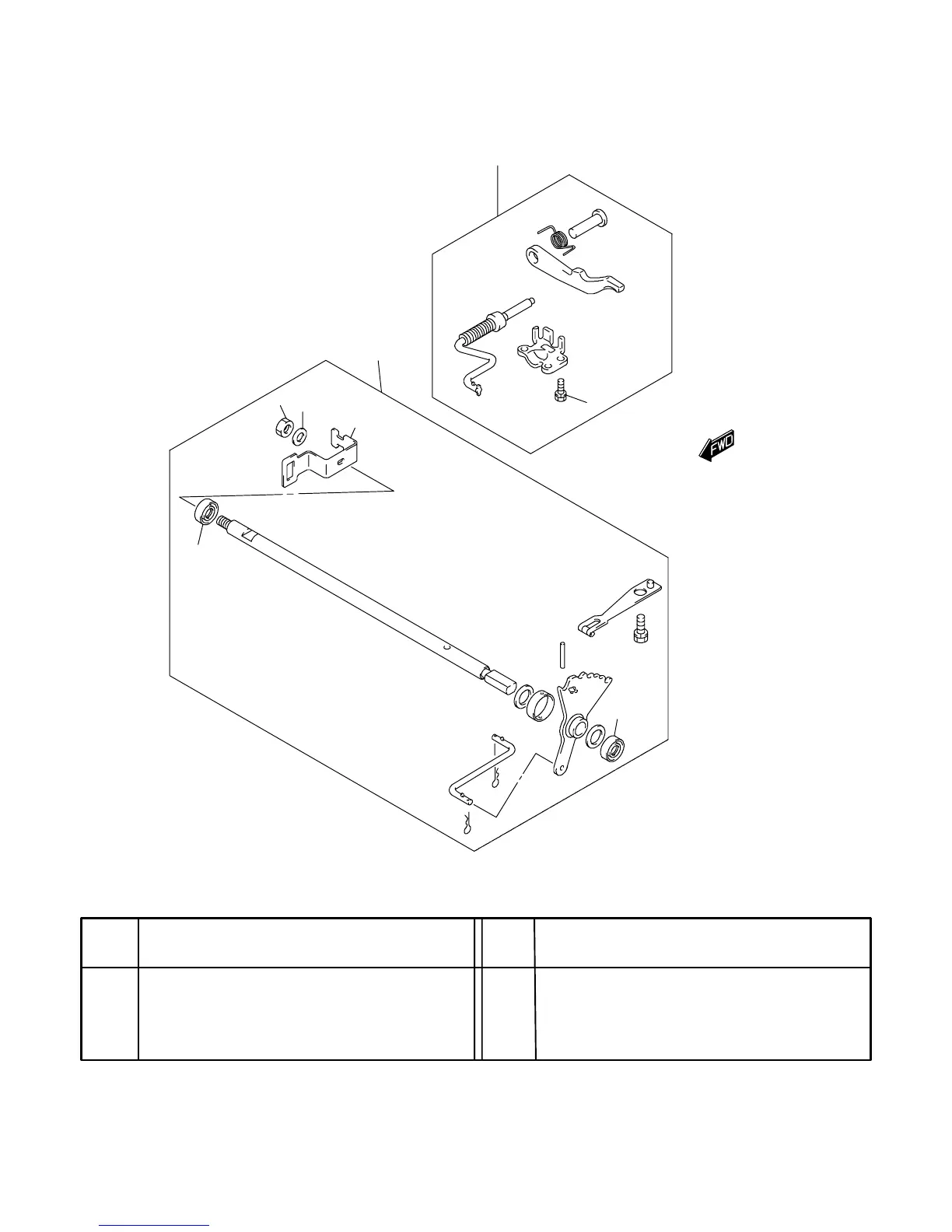 FWD