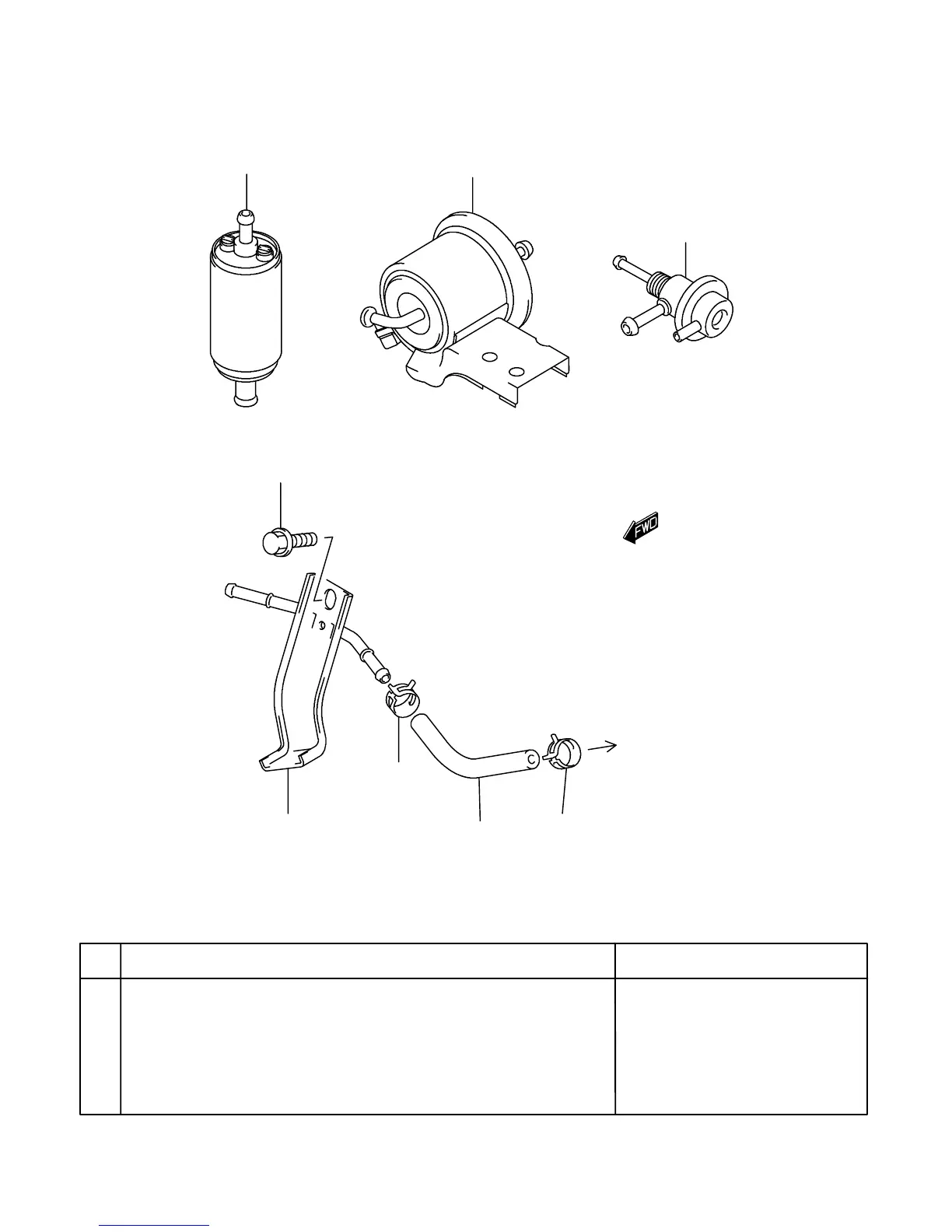 FWD