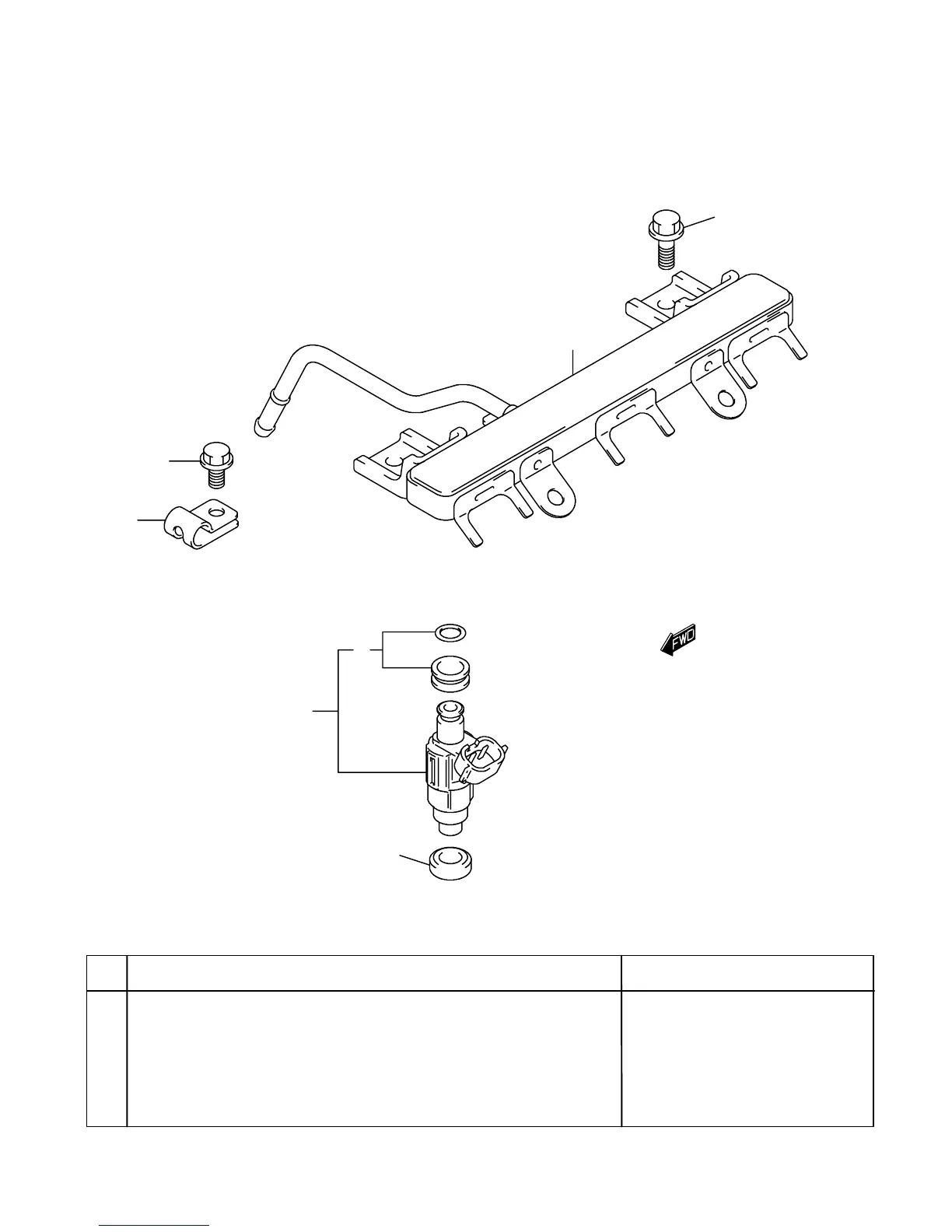 FWD