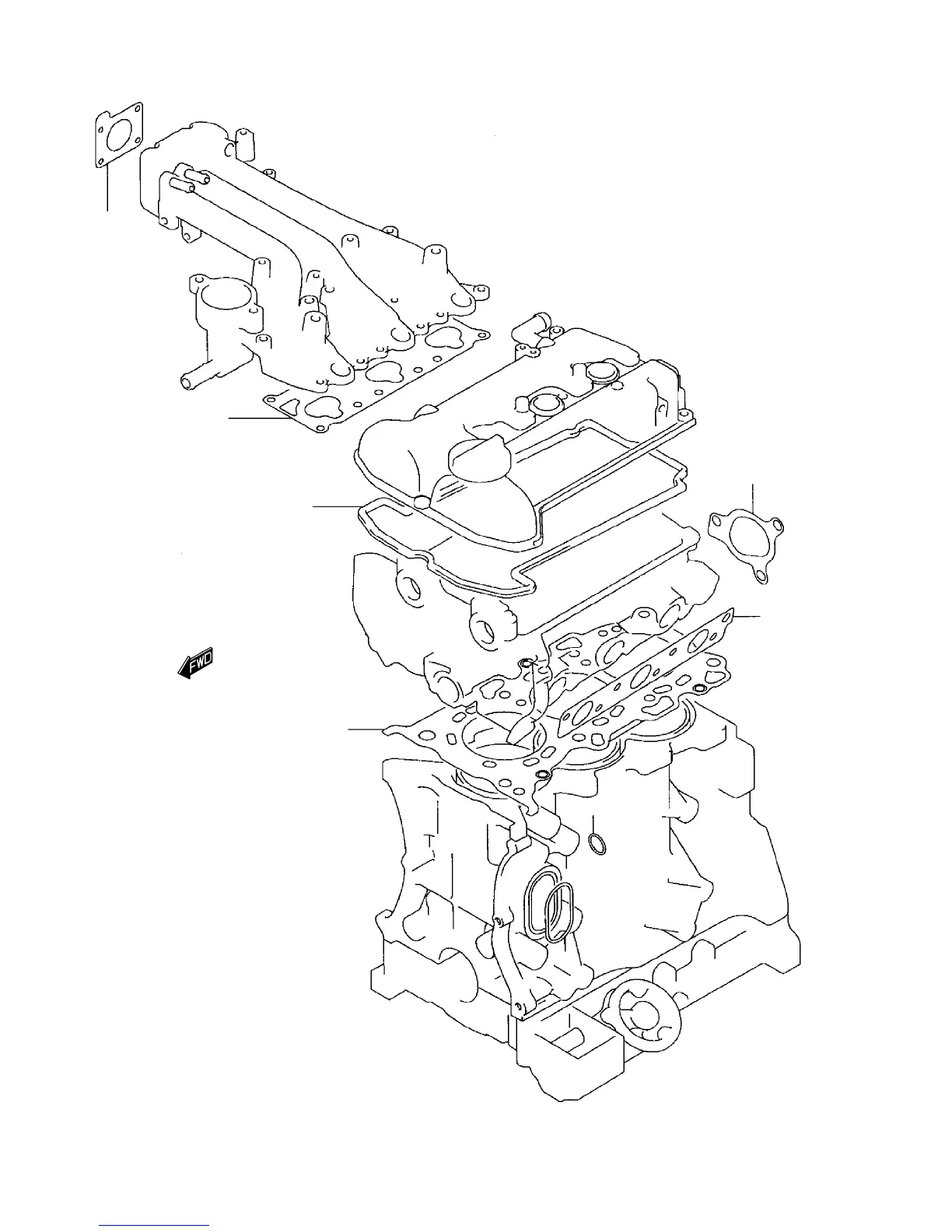 FWD