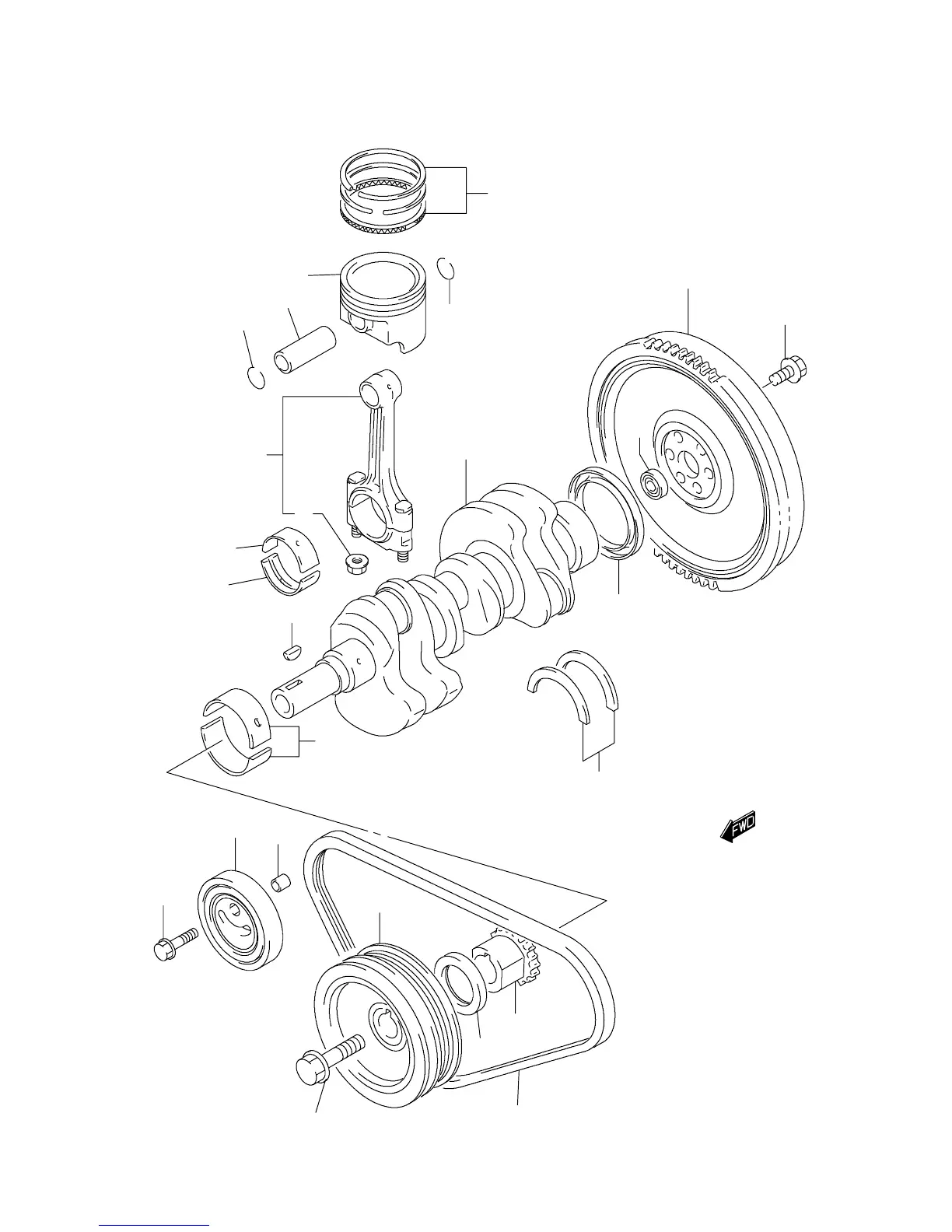 FWD