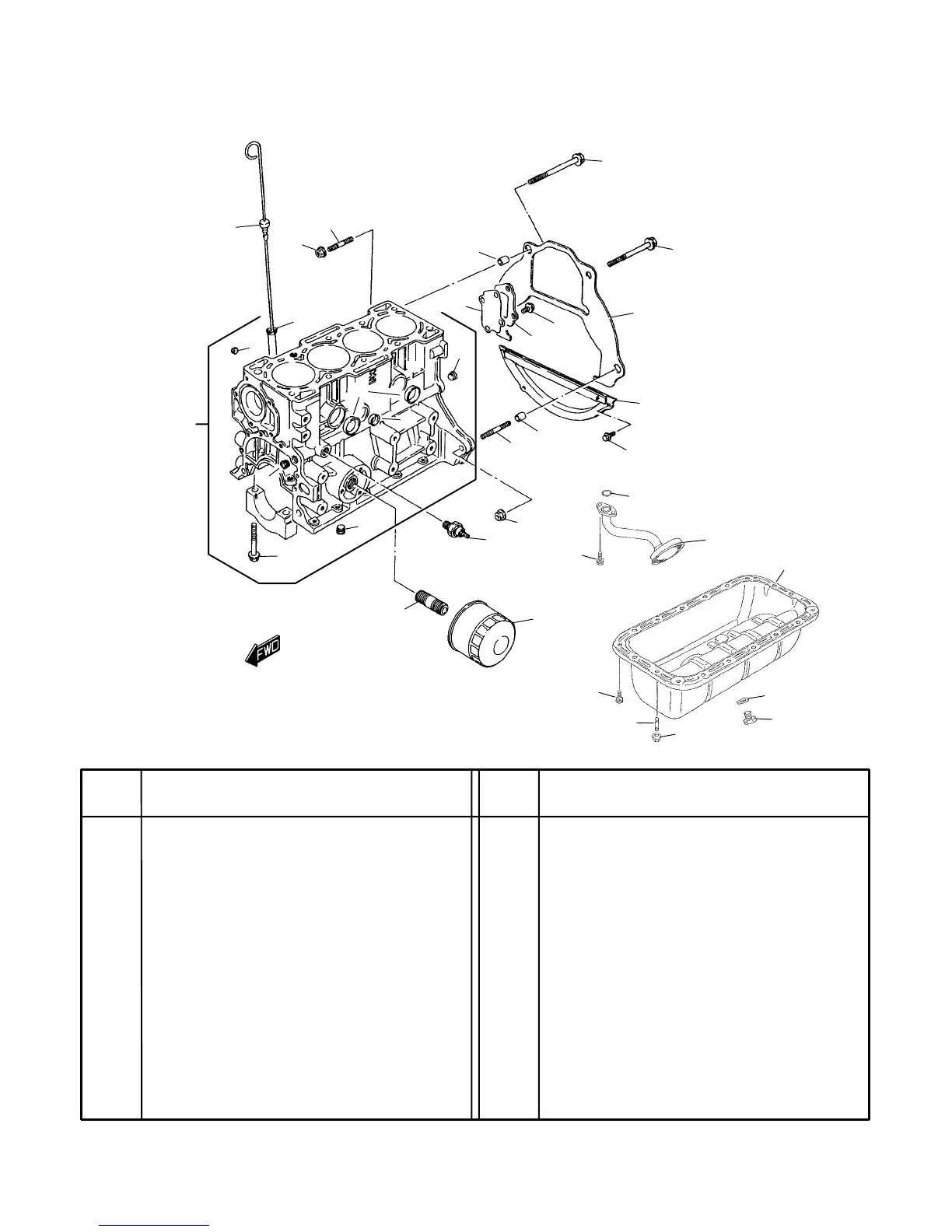 FWD