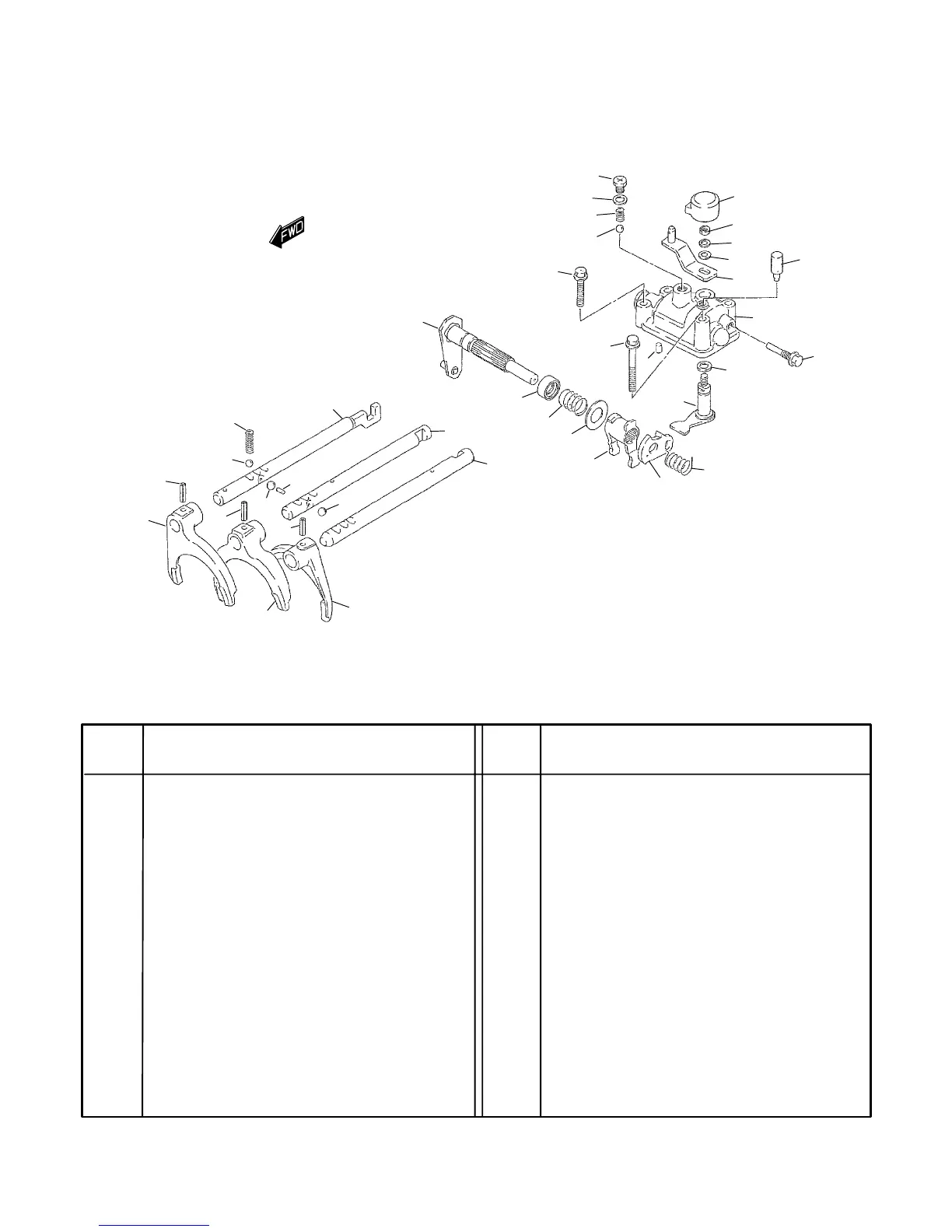 FWD