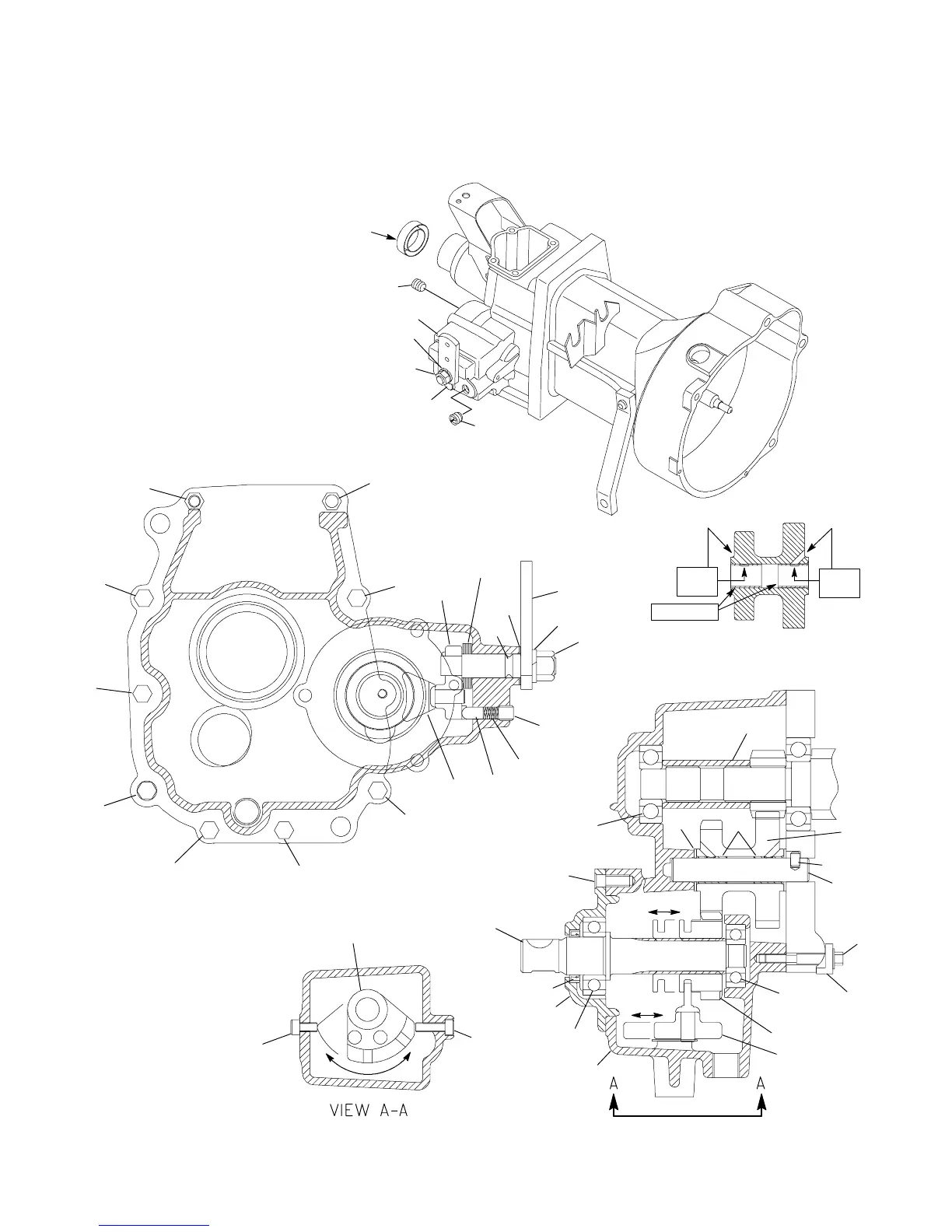 VIEW A-A

A

A