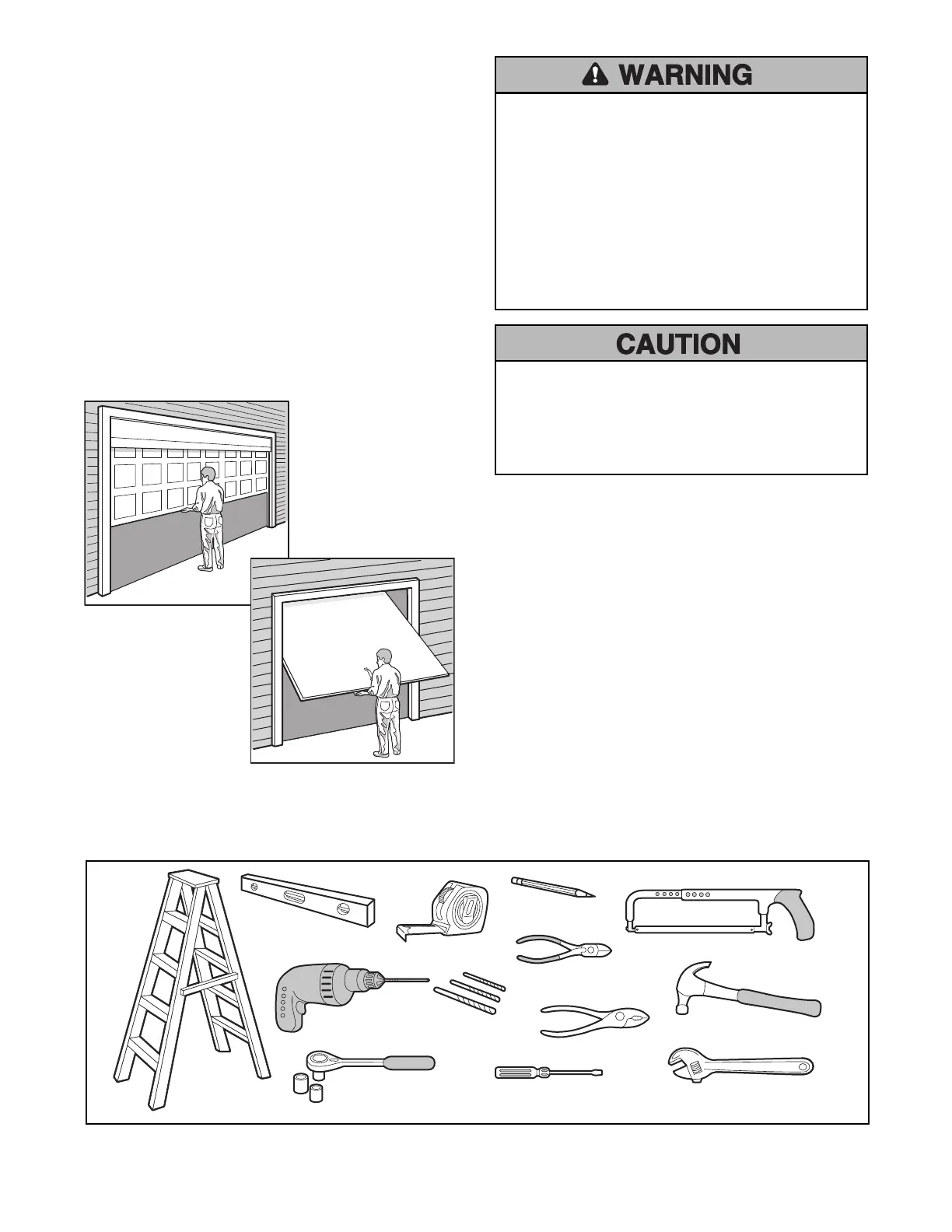 WARNING

CAUTION