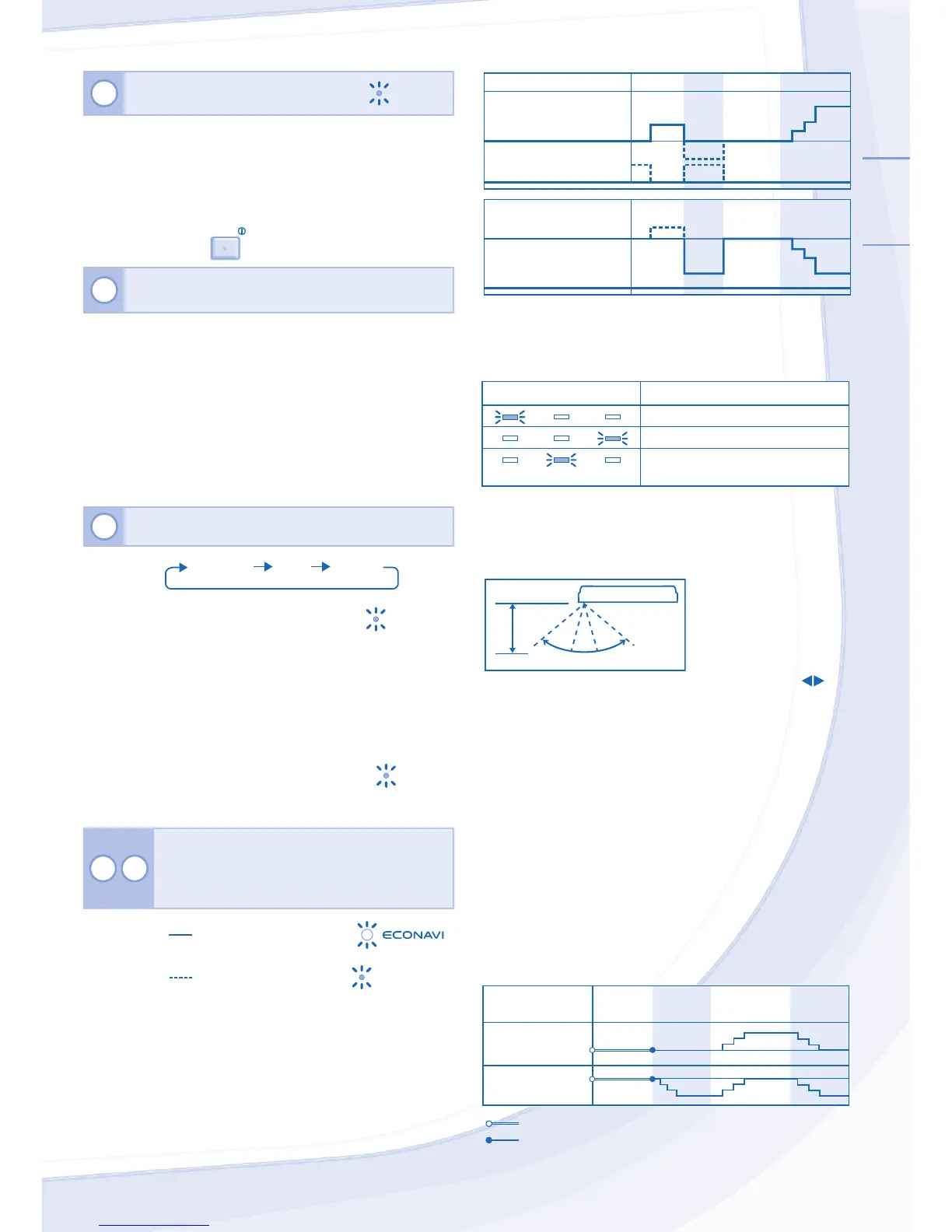 ECONAVI