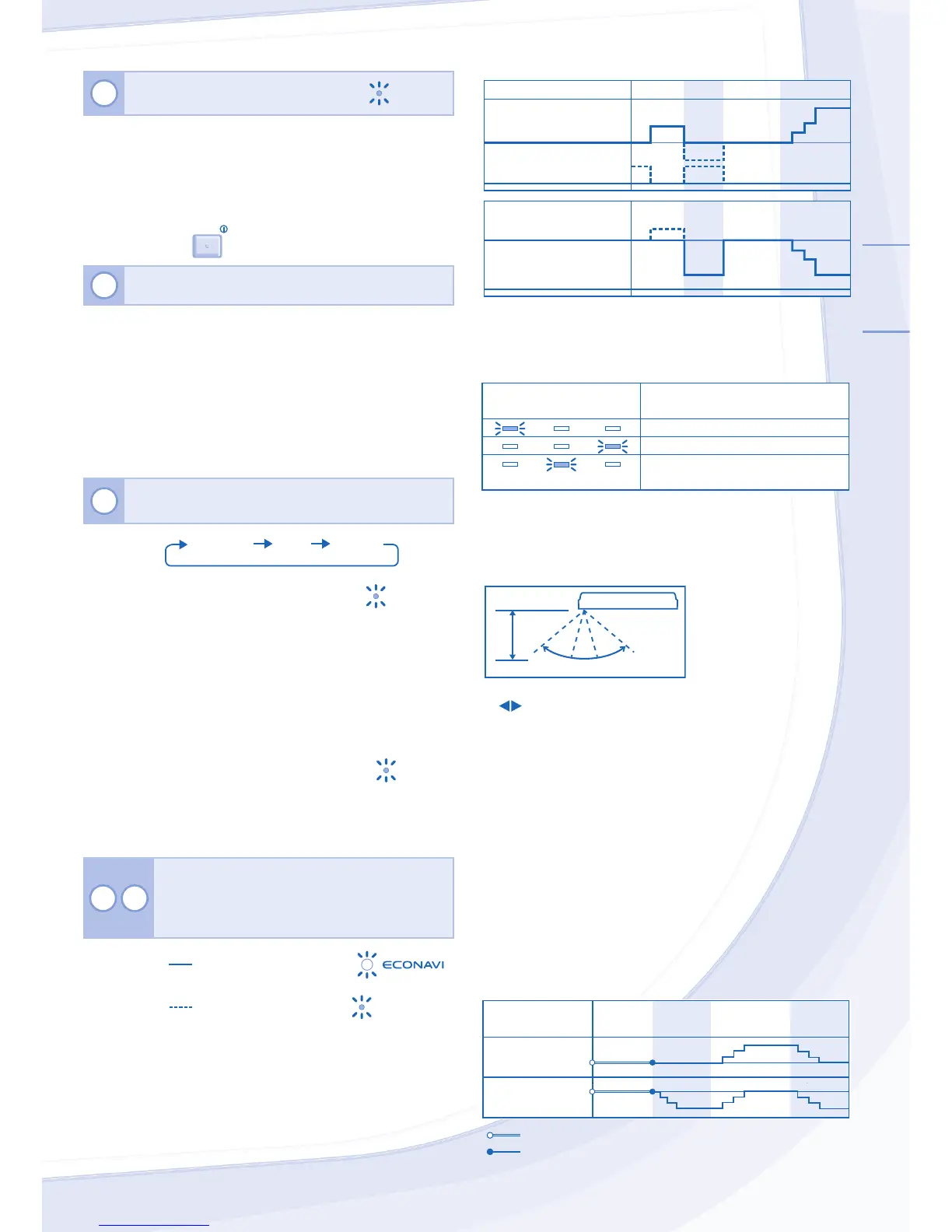 ECONAVI