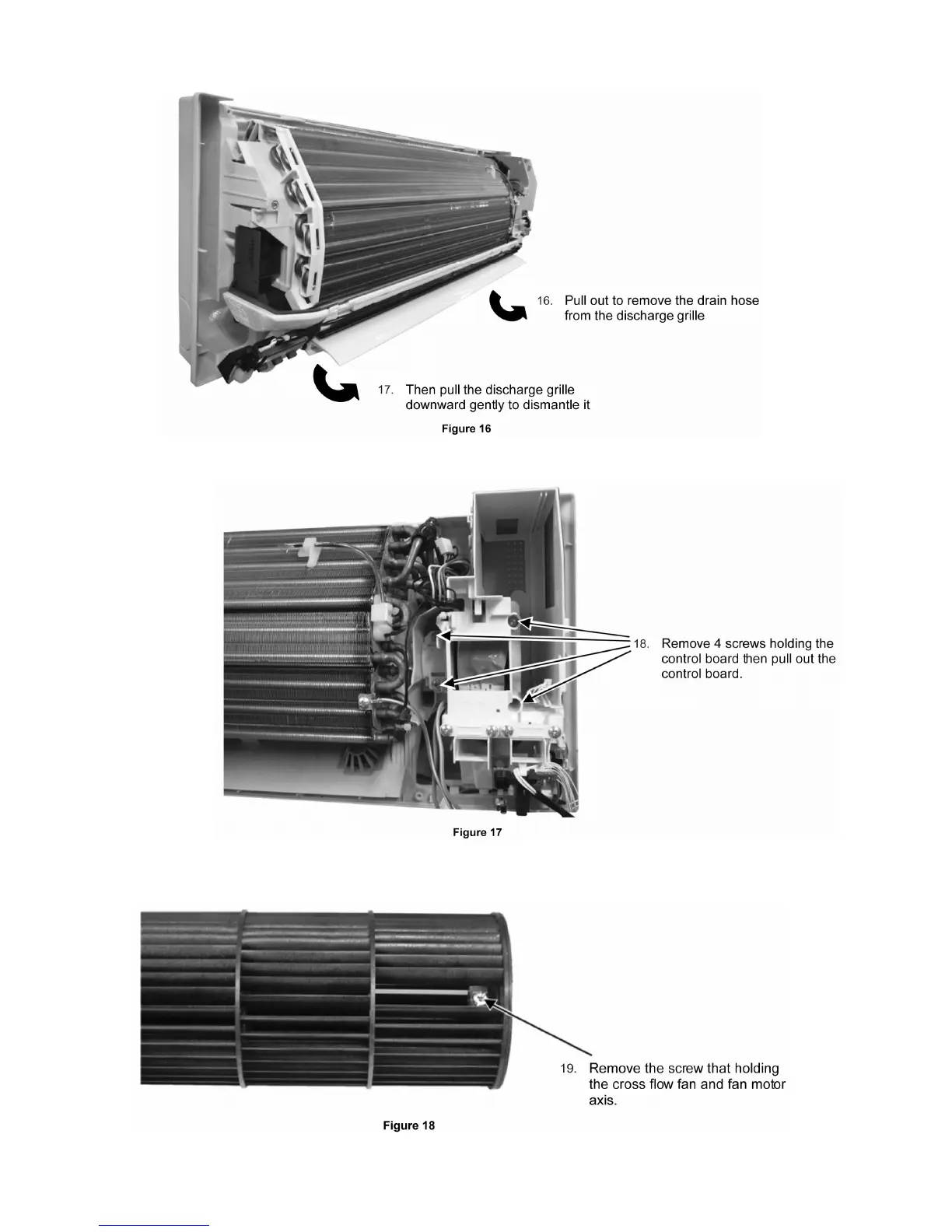 16. Pull out to remove the drain hose from the discharge grille

17. Then pull the discharge grille downward gently to dismantle it

Figure 16

18. Remove 4 screws holding the control board then pull out the control board.

Figure 17

19. Remove the screw that holding the cross flow fan and fan motor axis.

Figure 18