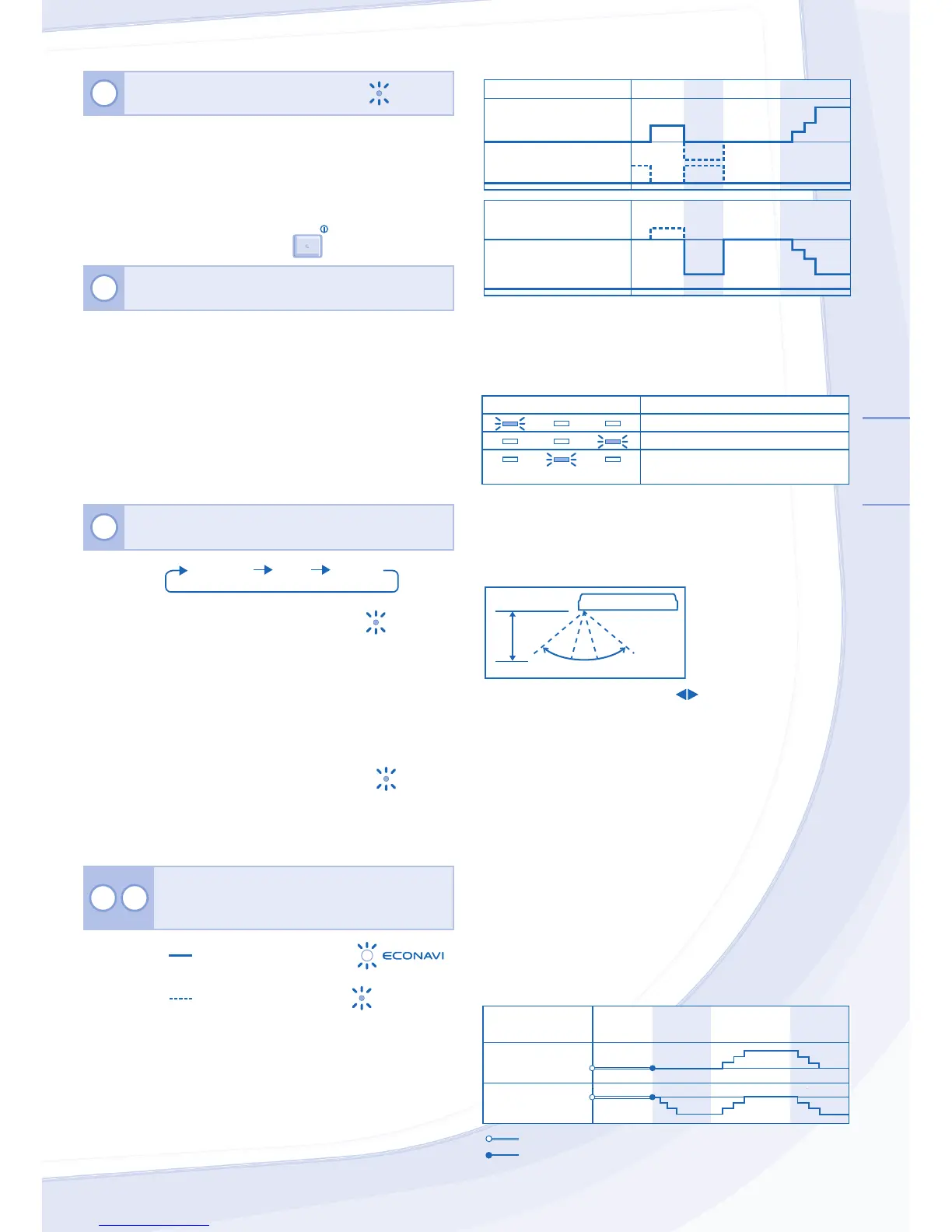 ECONAVI