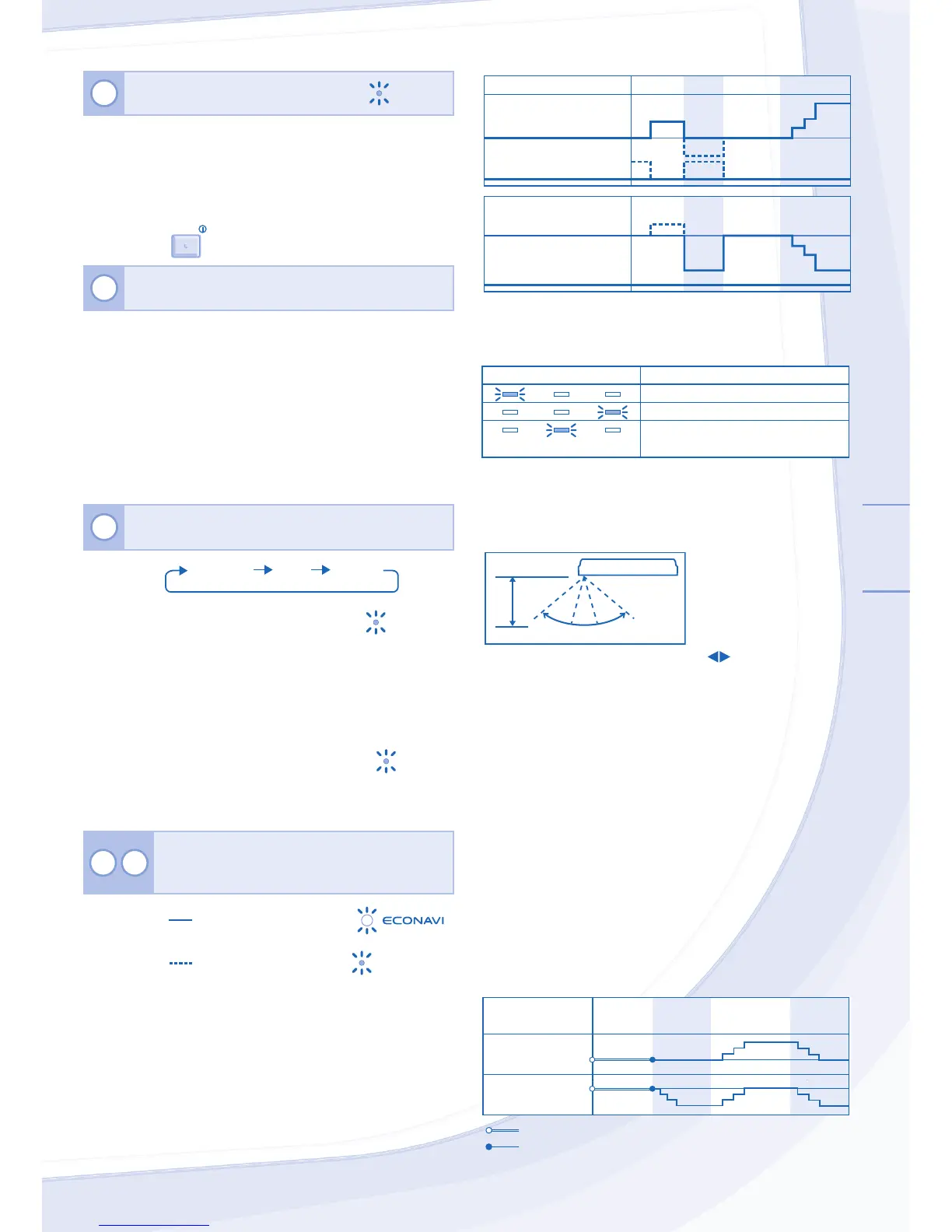 ECONAVI