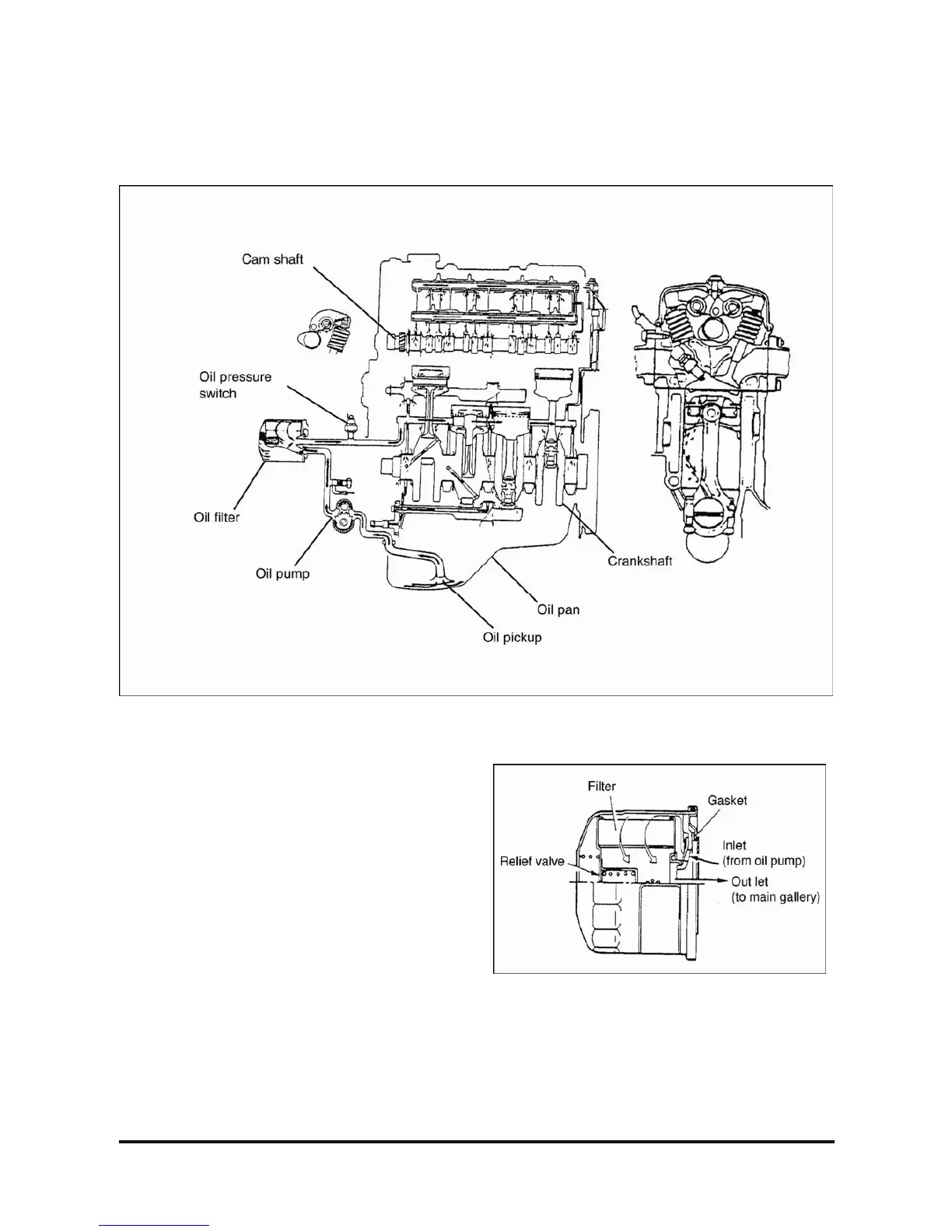 Cam shaft

Oil pressure switch

Oil filter

Oil pump

Crankshaft

Oil pan

Oil pickup

Filter

Gasket

Inlet (from oil pump)

Relief valve

Out let (to main gallery)