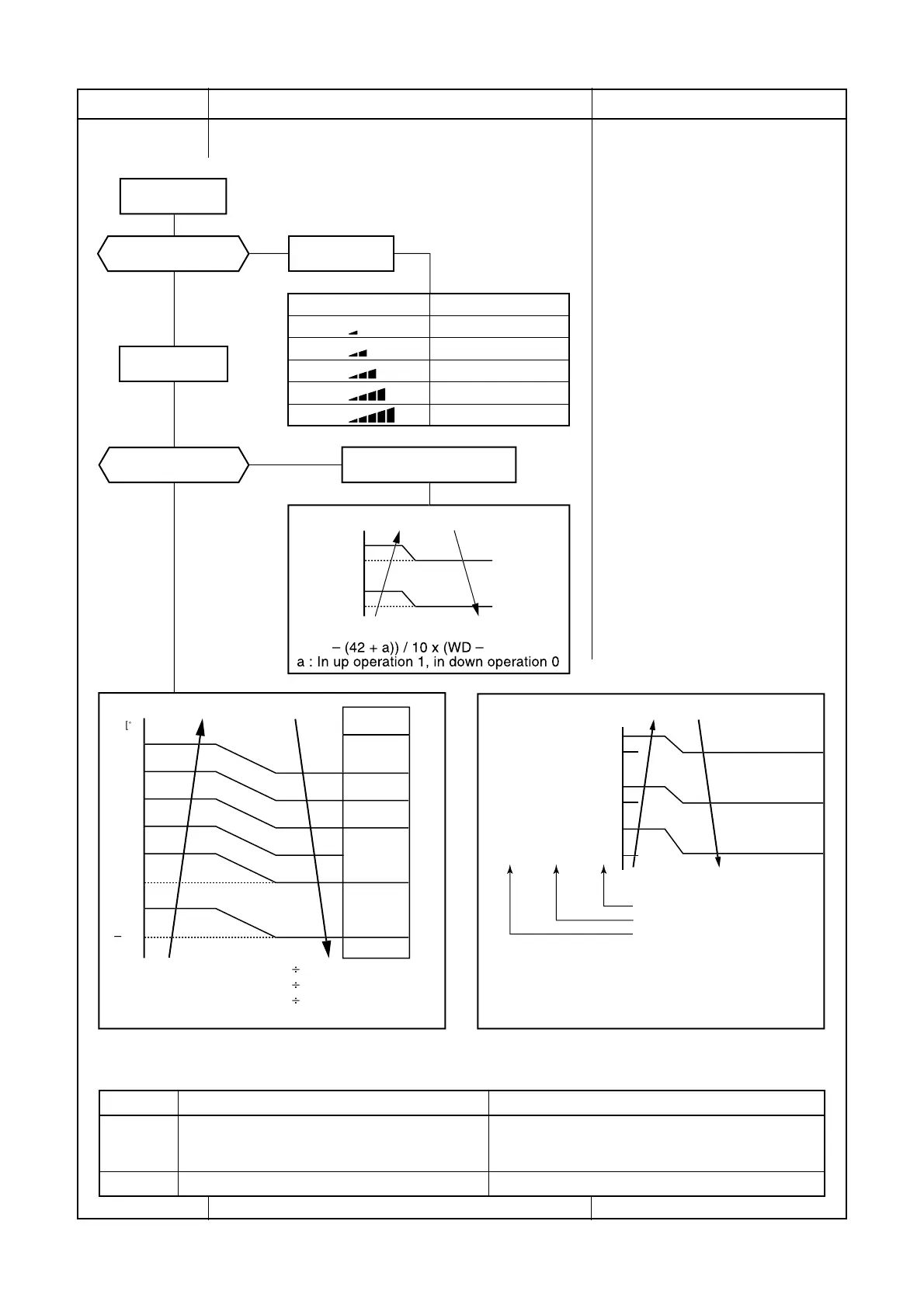 – (42 + a)) / 10 x (WD –
a : In up operation 1, in down operation 0

[°

–

÷
÷
÷