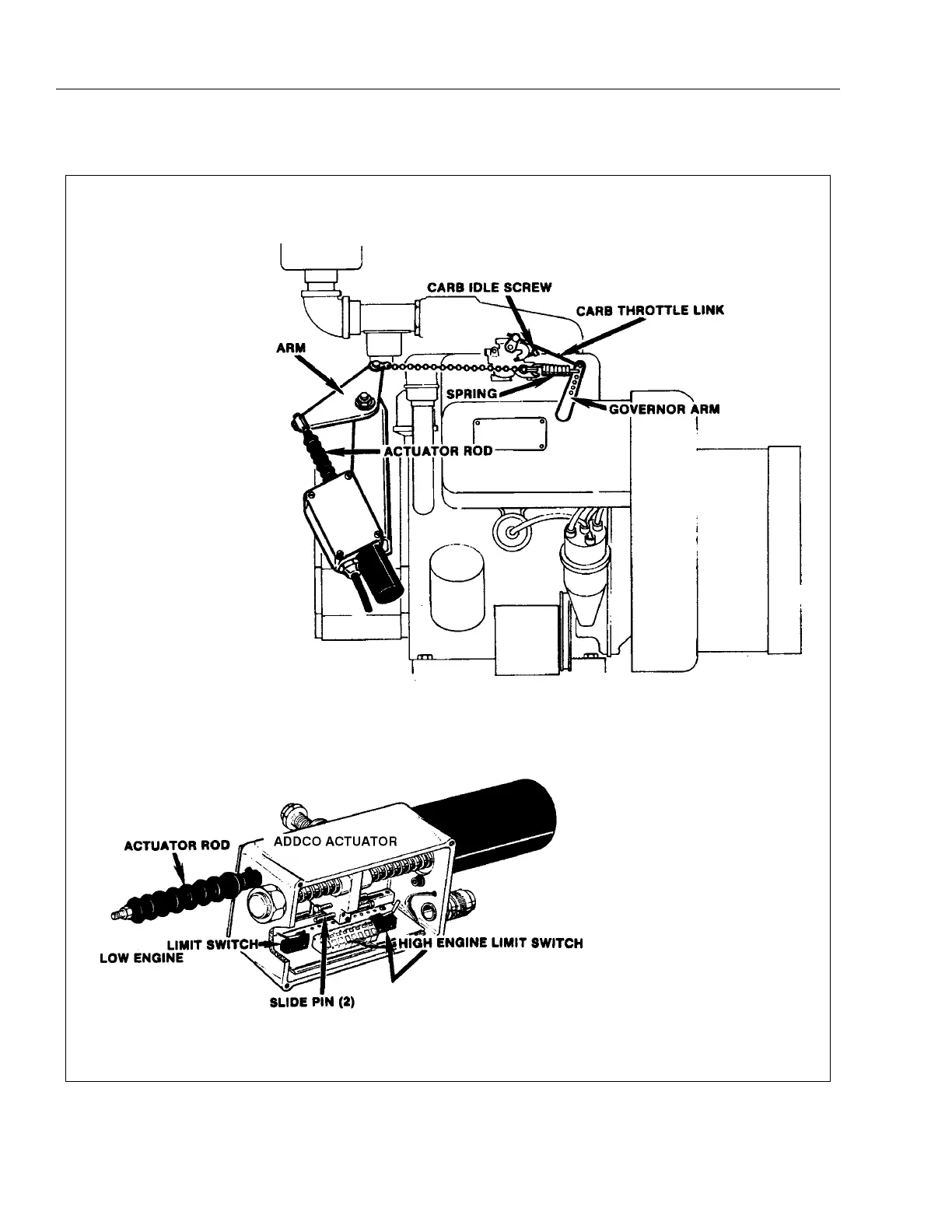 CARB IDLE SCREW
CARB THROTTLE LINK
ARM
SPRING
GOVERNOR ARM
ACTUATOR ROD

ACTUATOR ROD
ADDCO ACTUATOR
LIMIT SWITCH
LOW ENGINE
HIGH ENGINE LIMIT SWITCH
SLIDE PIN (2)