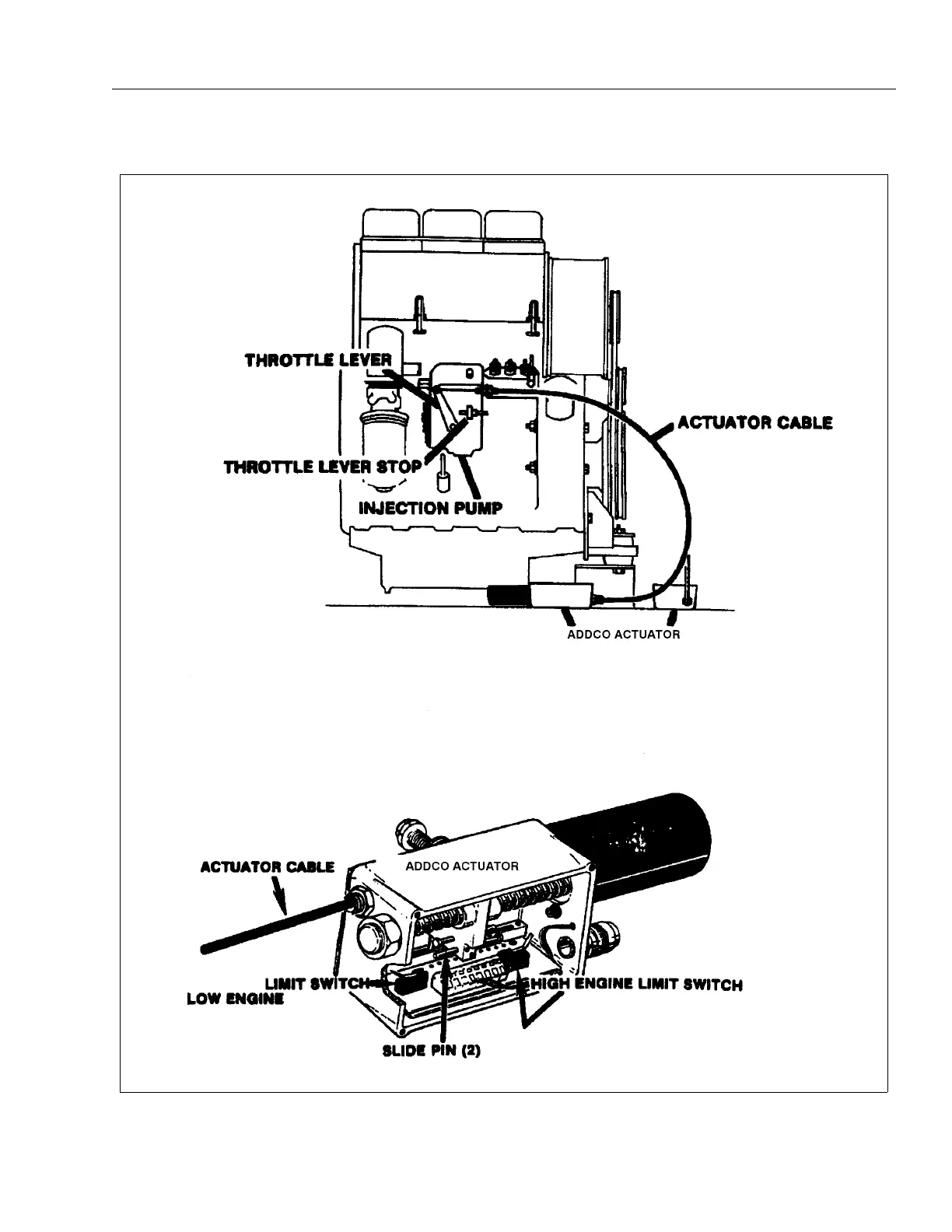 THROTTLE LEVER

ACTUATOR CABLE

THROTTLE LEVER STOP

INJECTION PUMP

ADDCO ACTUATOR

ACTUATOR CABLE

ADDCO ACTUATOR

LIMIT SWITCH

LOW ENGINE

HIGH ENGINE LIMIT SWITCH

SLIDE PIN (2)