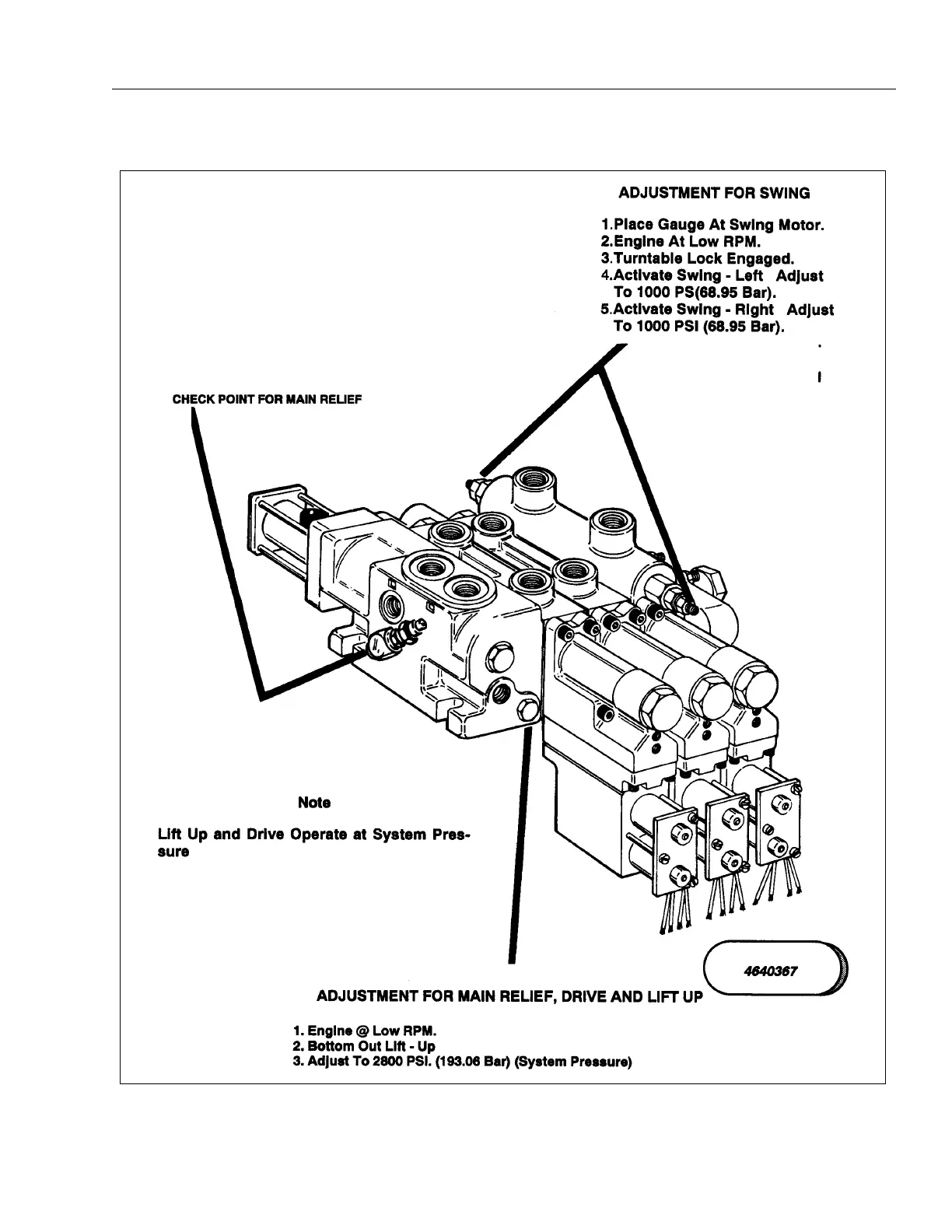 ADJUSTMENT FOR SWING

1.Place Gauge At Swing Motor.
2.Engine At Low RPM.
3.Turntable Lock Engaged.
4.Activate Swing - Left Adjust To 1000 PS(68.95 Bar).
5.Activate Swing - Right Adjust To 1000 PSI (68.95 Bar).

CHECK POINT FOR MAIN RELIEF

Note

Lift Up and Drive Operate at System Pressure

4640367

ADJUSTMENT FOR MAIN RELIEF, DRIVE AND LIFT UP

1. Engine @ Low RPM.
2. Bottom Out Lift - Up
3. Adjust To 2800 PSI. (193.06 Bar) (System Pressure)