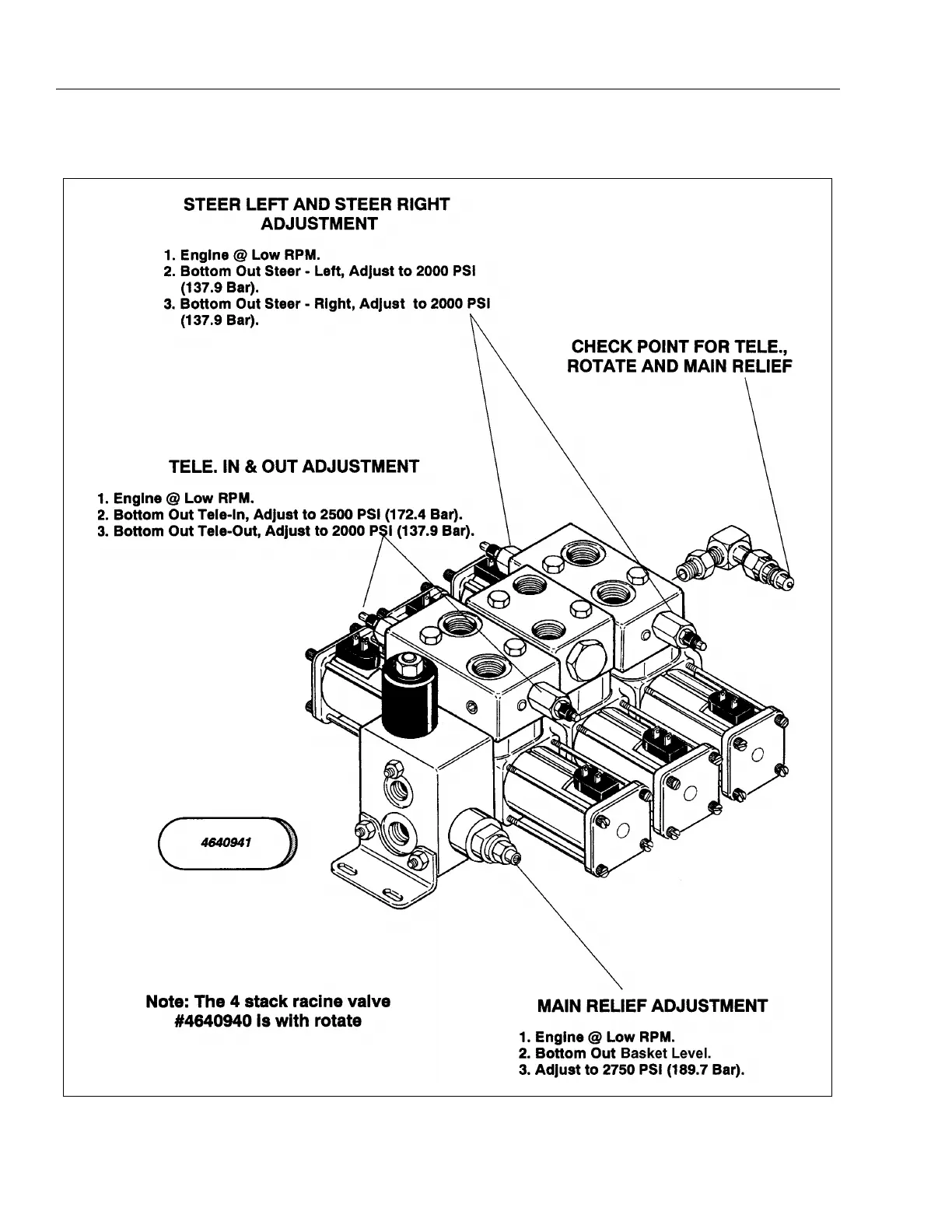 STEER LEFT AND STEER RIGHT ADJUSTMENT

1. Engine @ Low RPM.
2. Bottom Out Steer - Left, Adjust to 2000 PSI (137.9 Bar).
3. Bottom Out Steer - Right, Adjust to 2000 PSI (137.9 Bar).

CHECK POINT FOR TELE., ROTATE AND MAIN RELIEF

TELE. IN & OUT ADJUSTMENT

1. Engine @ Low RPM.
2. Bottom Out Tele-In, Adjust to 2500 PSI (172.4 Bar).
3. Bottom Out Tele-Out, Adjust to 2000 PSI (137.9 Bar).

4640941

Note: The 4 stack racine valve #4640940 is with rotate

MAIN RELIEF ADJUSTMENT

1. Engine @ Low RPM.
2. Bottom Out Basket Level.
3. Adjust to 2750 PSI (189.7 Bar).