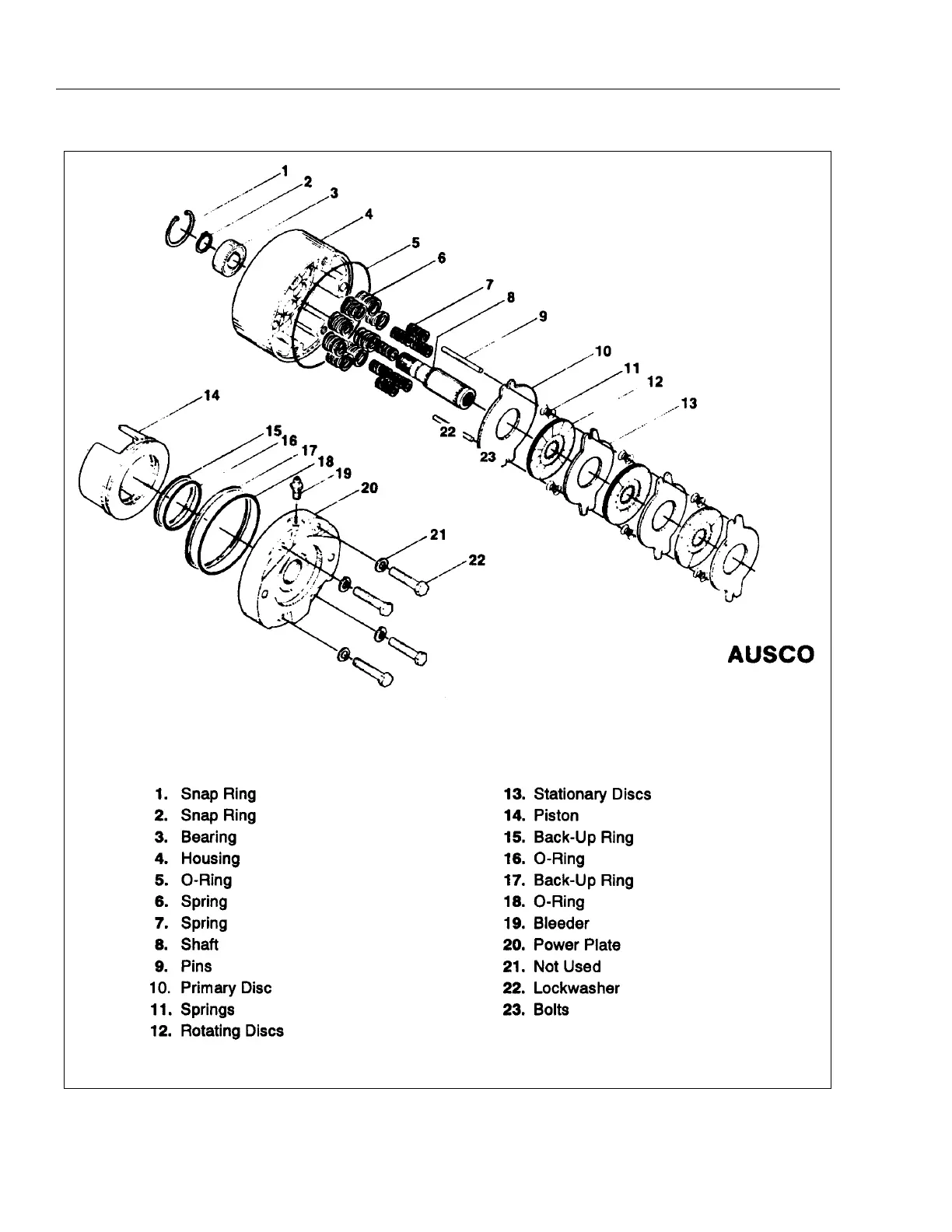 1
2
3
4
5
6
7
8
9
10
11
12
13
14
15
16
17
18
19
20
21
22
22
23

AUSCO

1. Snap Ring
2. Snap Ring
3. Bearing
4. Housing
5. O-Ring
6. Spring
7. Spring
8. Shaft
9. Pins
10. Primary Disc
11. Springs
12. Rotating Discs

13. Stationary Discs
14. Piston
15. Back-Up Ring
16. O-Ring
17. Back-Up Ring
18. O-Ring
19. Bleeder
20. Power Plate
21. Not Used
22. Lockwasher
23. Bolts