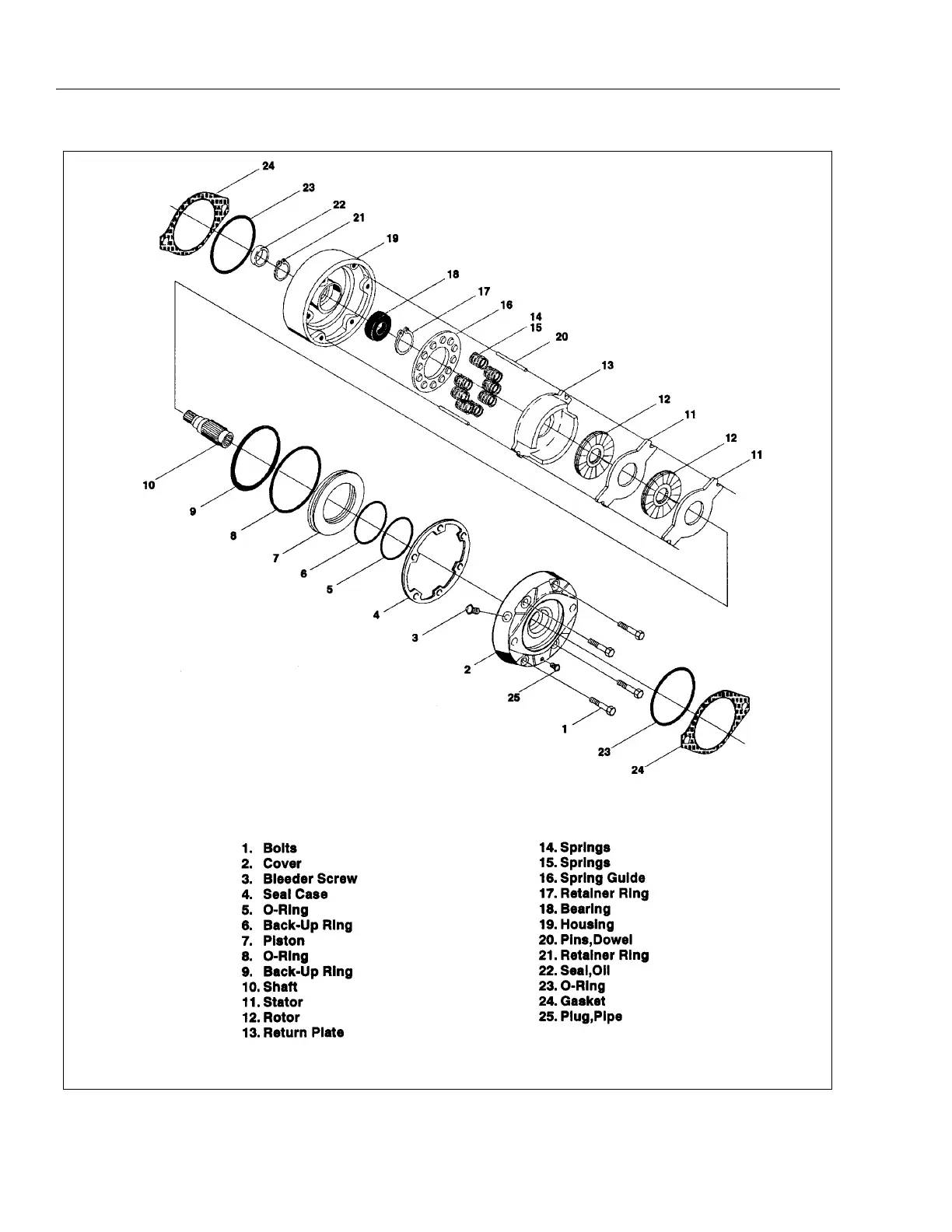 24
23
22
21
19
18
17
16
14
15
20
13
12
11
12
11
10
9
8
7
6
5
4
3
2
25
1
23
24

1. Bolts
2. Cover
3. Bleeder Screw
4. Seal Case
5. O-Ring
6. Back-Up Ring
7. Piston
8. O-Ring
9. Back-Up Ring
10. Shaft
11. Stator
12. Rotor
13. Return Plate

14. Springs
15. Springs
16. Spring Guide
17. Retainer Ring
18. Bearing
19. Housing
20. Pins,Dowel
21. Retainer Ring
22. Seal,Oil
23. O-Ring
24. Gasket
25. Plug,Pipe